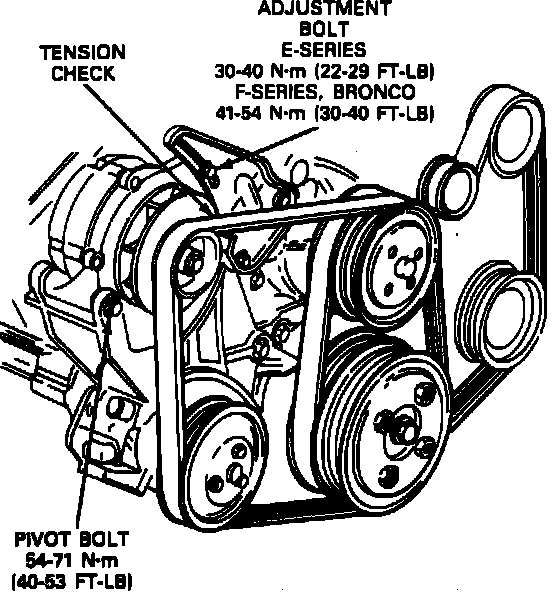 TENSION CHECK

ADJUSTMENT BOLT
E-SERIES
30-40 N·m (22-29 FT-LB)
F-SERIES, BRONCO
41-54 N·m (30-40 FT-LB)

PIVOT BOLT
54-71 N·m
(40-53 FT-LB)