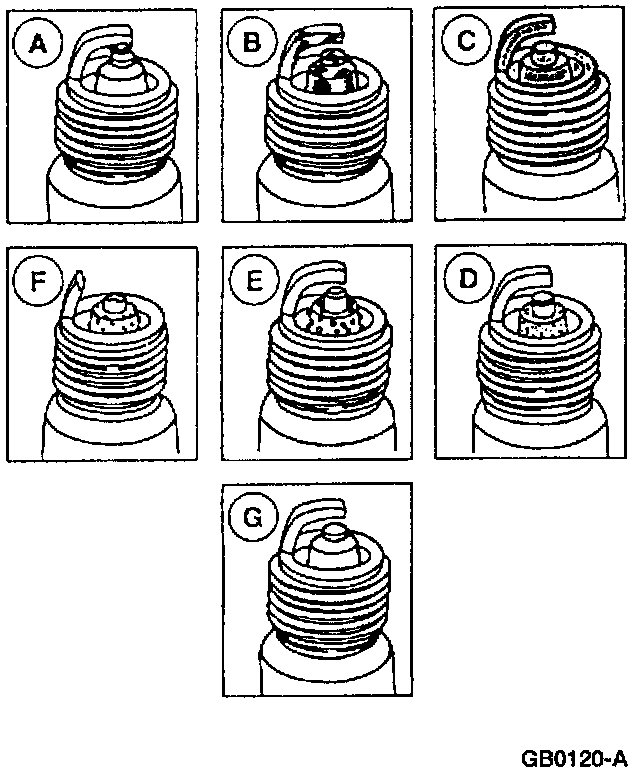 A
B
C
F
E
D
G
GB0120-A