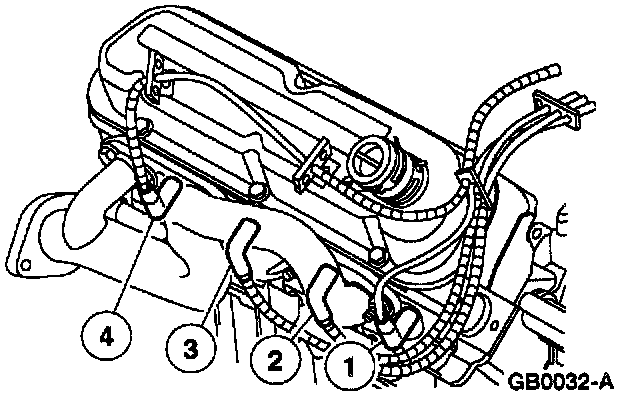 4
3
2
1
GB0032-A