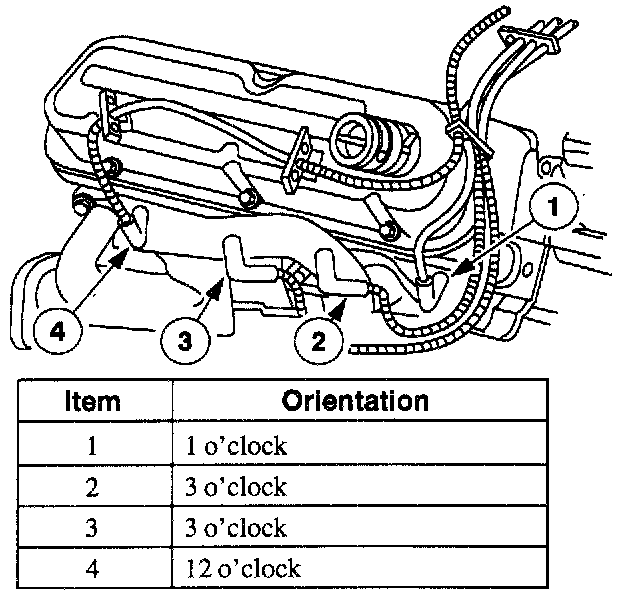 1

4

3

2

| Item | Orientation |
|---|---|
| 1 | 1 o'clock |
| 2 | 3 o'clock |
| 3 | 3 o'clock |
| 4 | 12 o'clock |