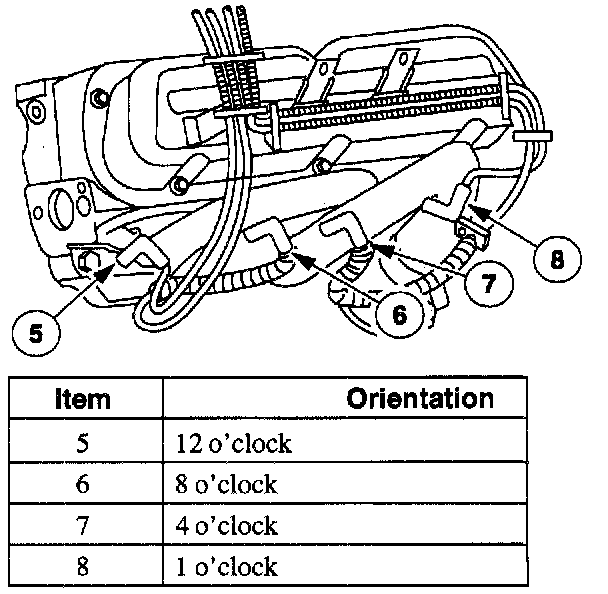 5

6

7

8

| Item | Orientation |
|---|---|
| 5 | 12 o'clock |
| 6 | 8 o'clock |
| 7 | 4 o'clock |
| 8 | 1 o'clock |