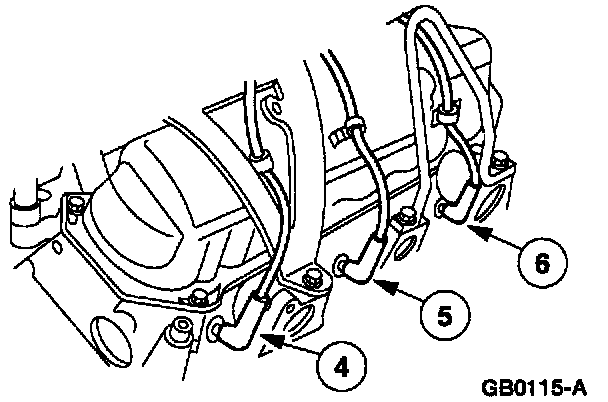 6

5

4

GB0115-A