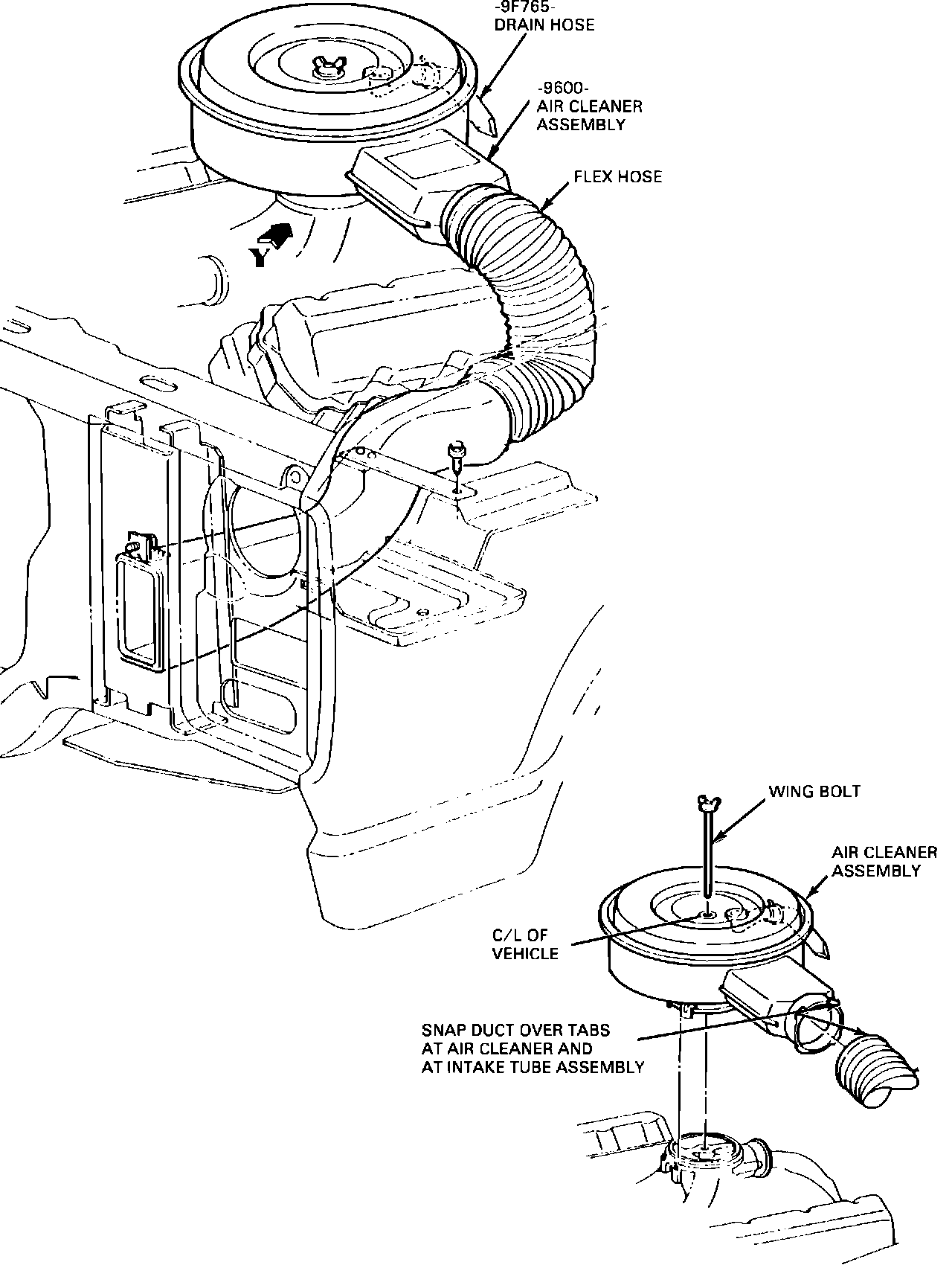 -9F765-
DRAIN HOSE

-9600-
AIR CLEANER
ASSEMBLY

FLEX HOSE

Y

WING BOLT

AIR CLEANER
ASSEMBLY

C/L OF
VEHICLE

SNAP DUCT OVER TABS
AT AIR CLEANER AND
AT INTAKE TUBE ASSEMBLY