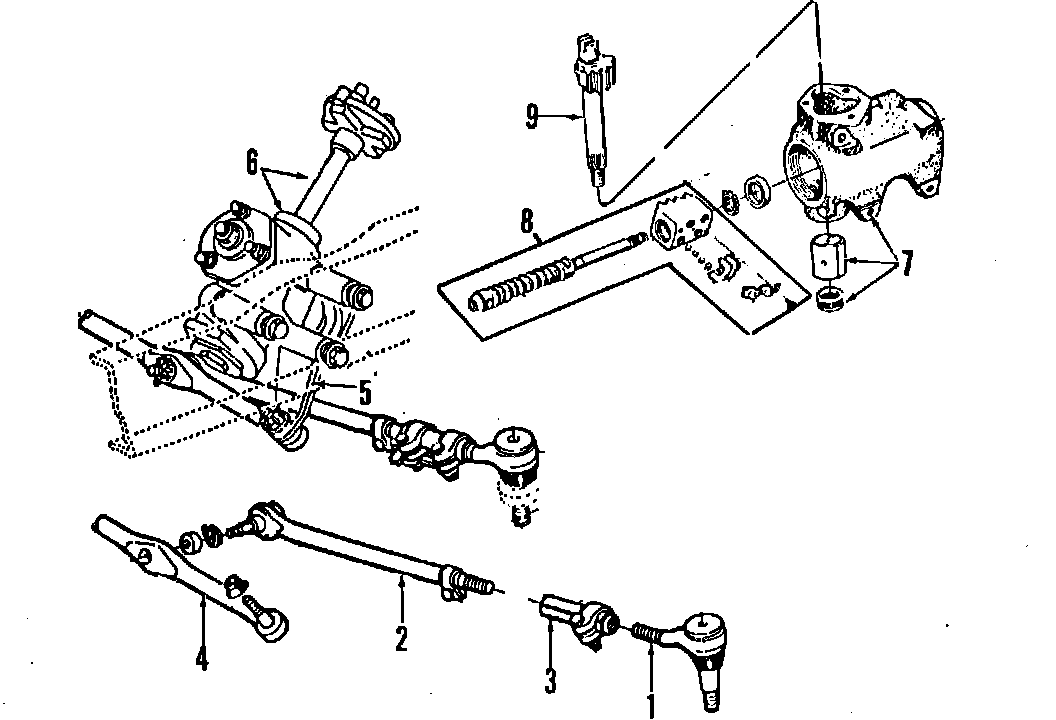 9
6
8
7
5
4
2
3
1