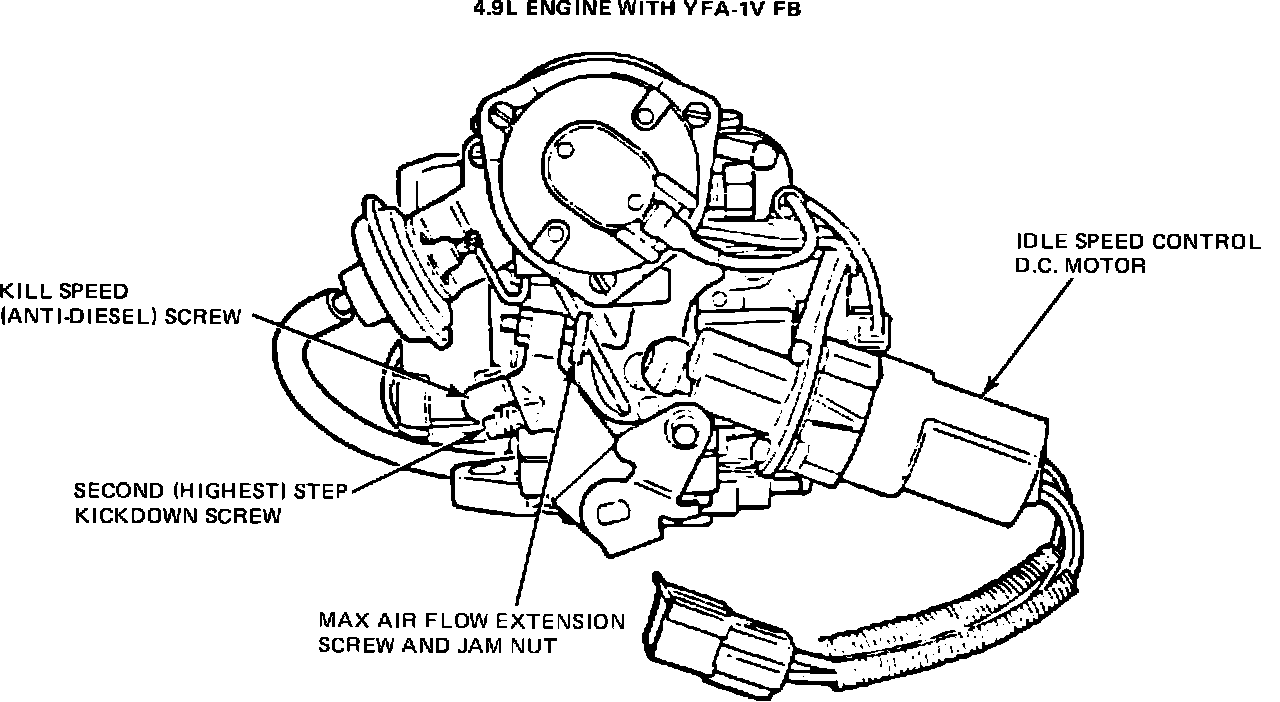 4.9L ENGINE WITH YFA-1V FB

IDLE SPEED CONTROL D.C. MOTOR

KILL SPEED (ANTI-DIESEL) SCREW

SECOND (HIGHEST) STEP KICKDOWN SCREW

MAX AIR FLOW EXTENSION SCREW AND JAM NUT