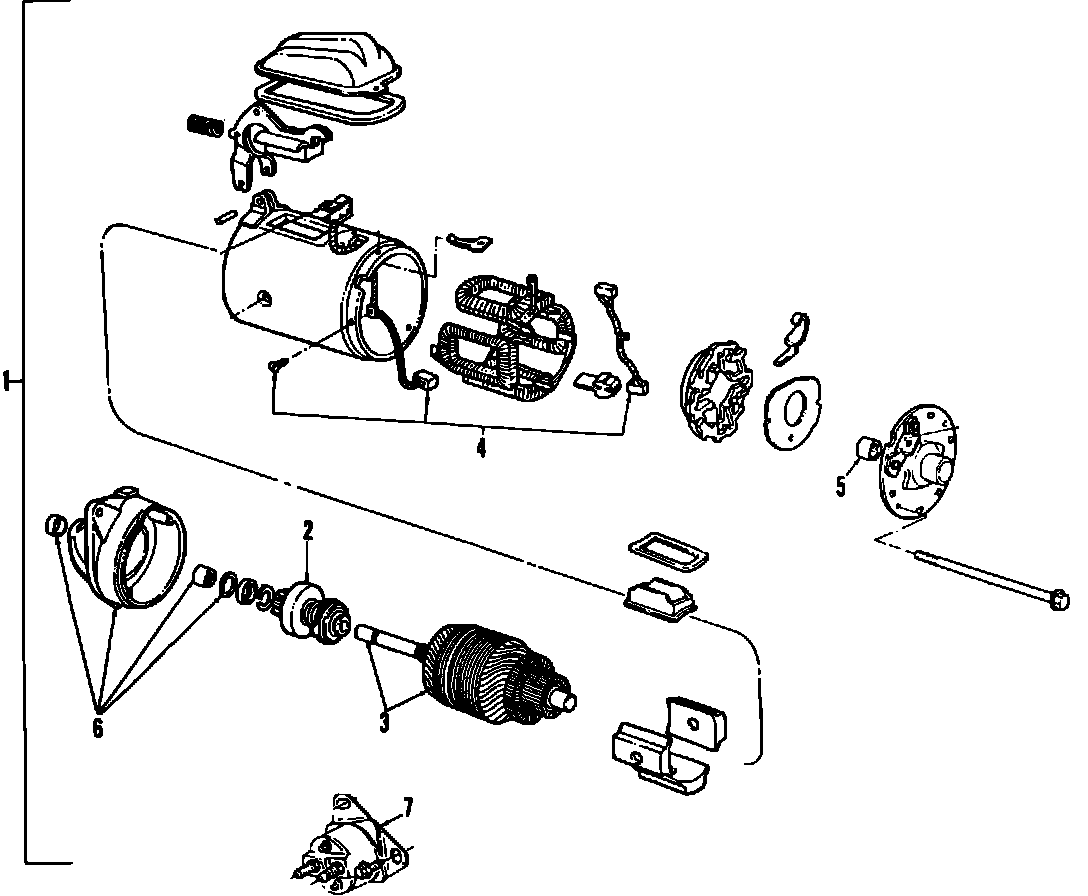 1
4
5
2
6
3
7