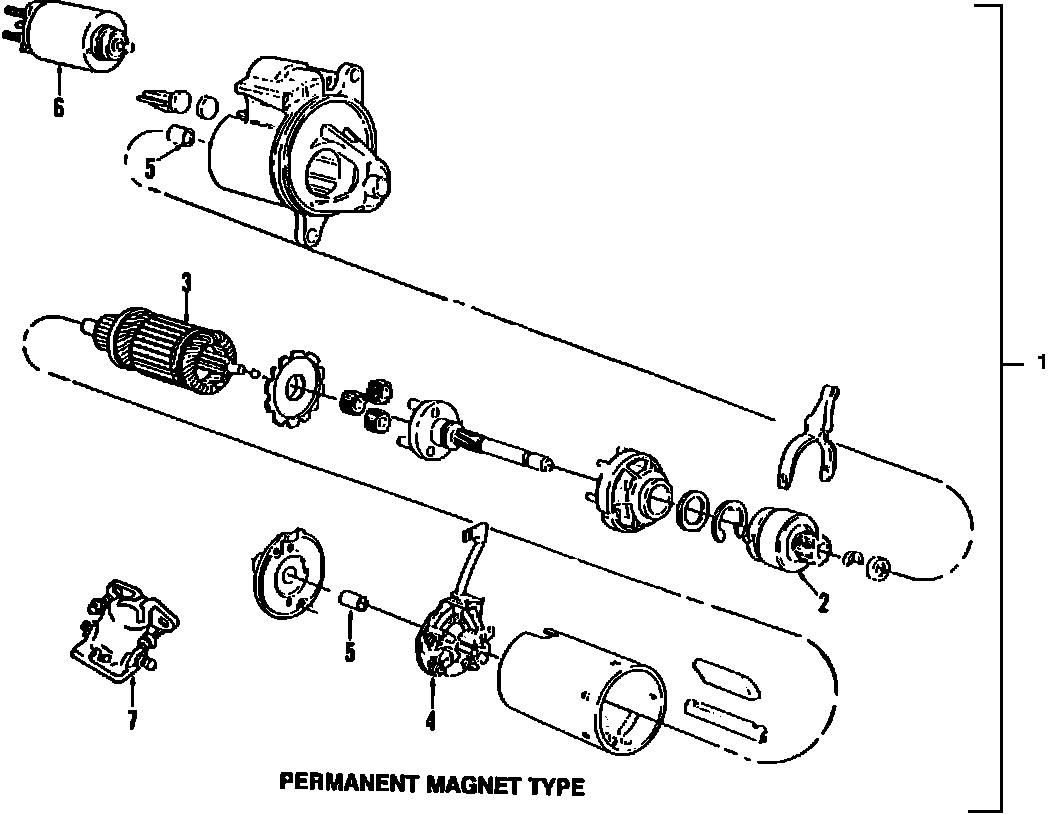 6
5
3
1
2
5
7
4
PERMANENT MAGNET TYPE