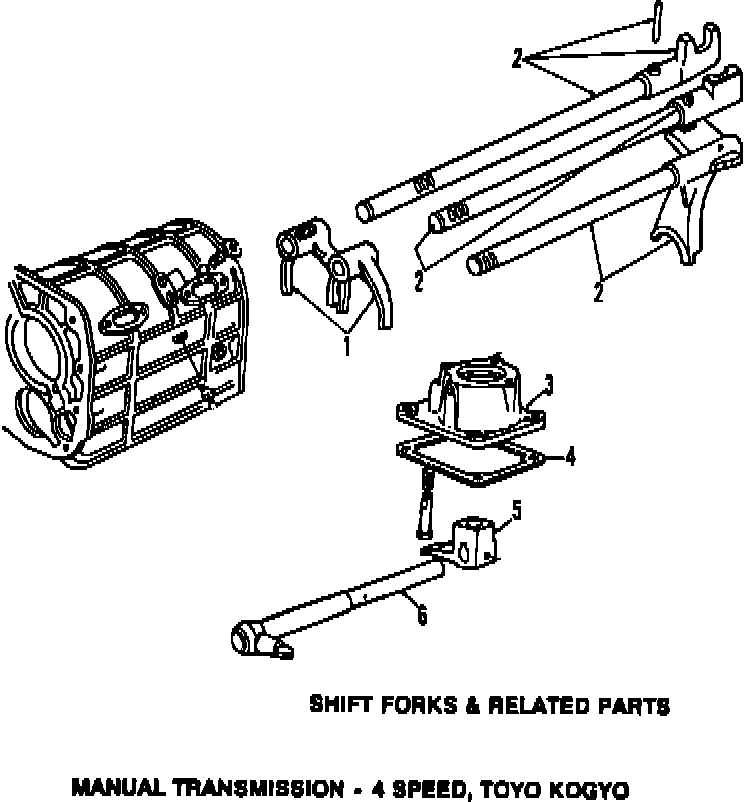 2

2

2

1

3

4

5

6

SHIFT FORKS & RELATED PARTS

MANUAL TRANSMISSION - 4 SPEED, TOYO KOGYO