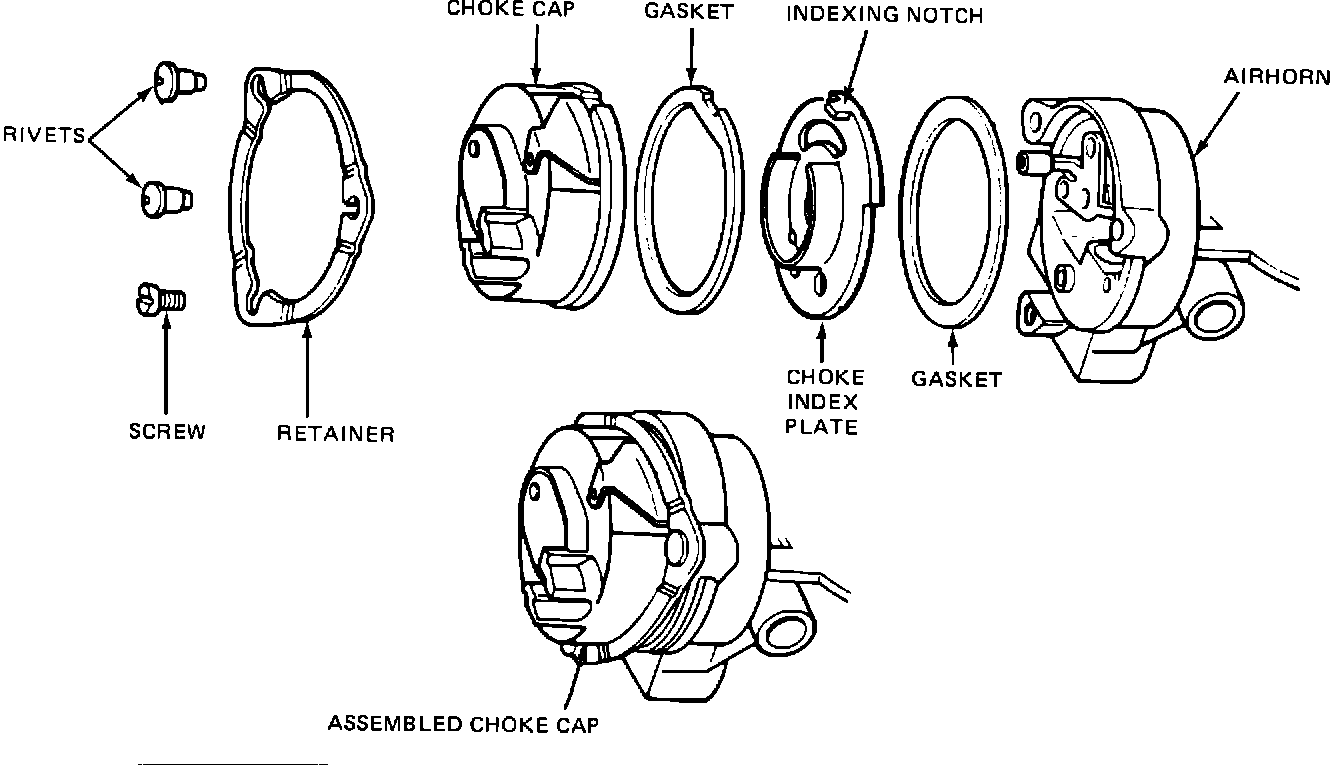 CHOKE CAP
GASKET
INDEXING NOTCH
AIRHORN
RIVETS
SCREW
RETAINER
CHOKE INDEX PLATE
GASKET
ASSEMBLED CHOKE CAP