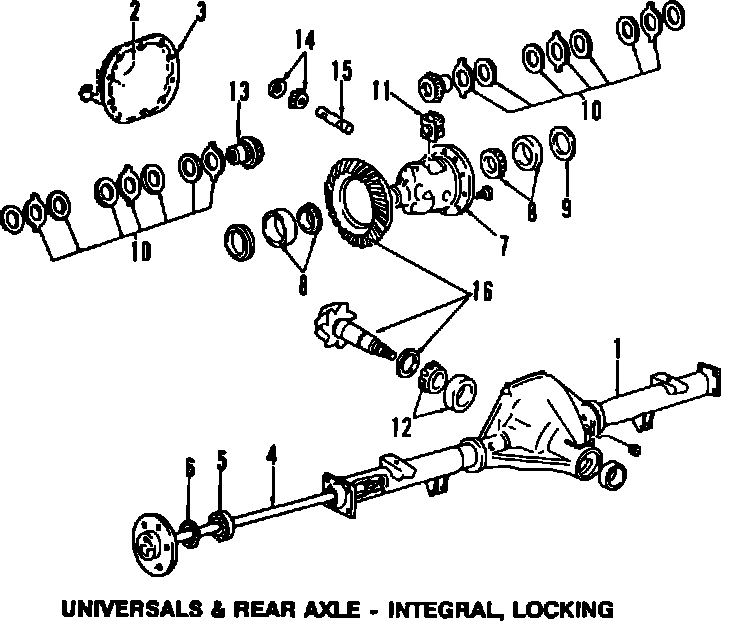 2
3
14
15
13
11
10
10
8
9
7
8
16
1
12
6
5
4

UNIVERSALS & REAR AXLE - INTEGRAL, LOCKING