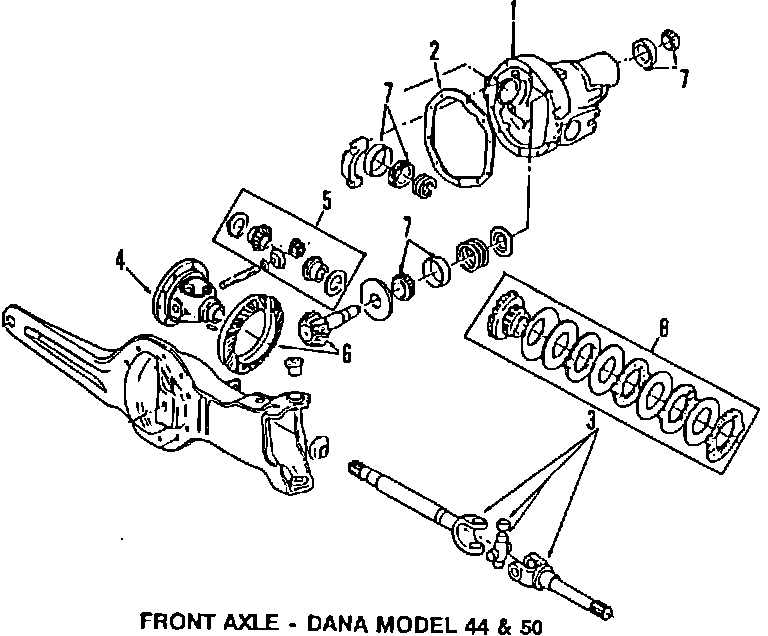 1
2
7
7
5
7
4
6
8
3
FRONT AXLE - DANA MODEL 44 & 50