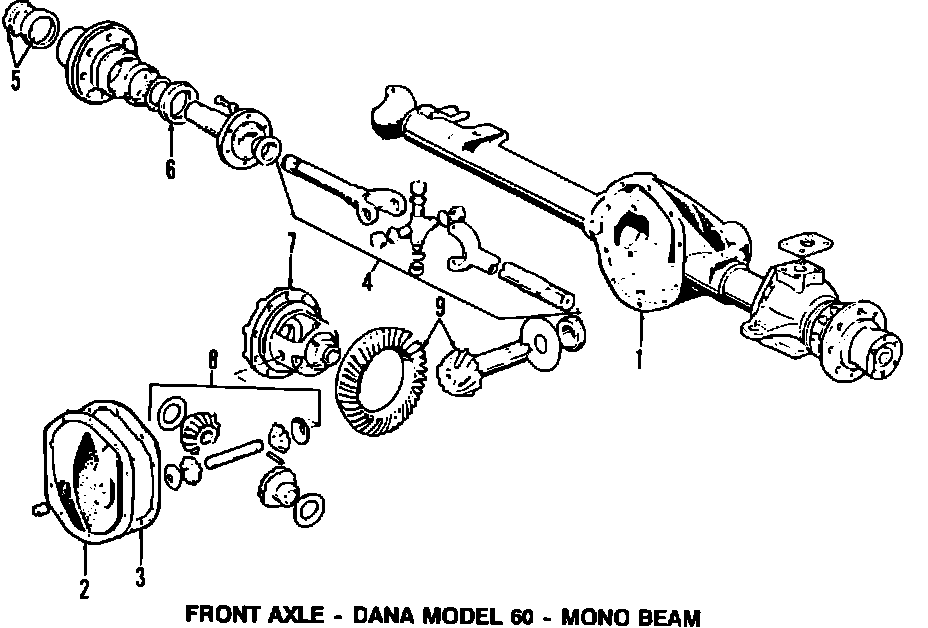 5
6
7
4
9
1
8
2
3
FRONT AXLE - DANA MODEL 60 - MONO BEAM