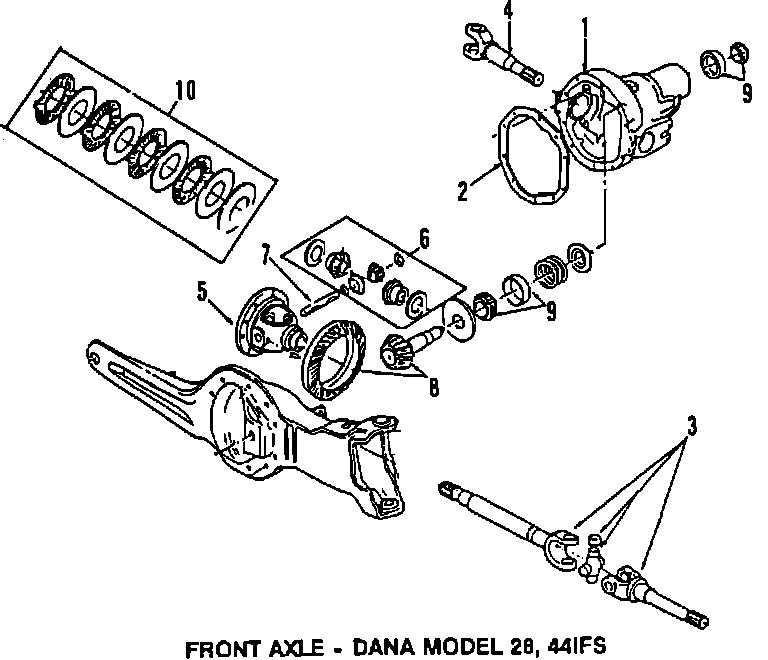 4
1
9
10
2
6
7
5
9
8
3
FRONT AXLE - DANA MODEL 28, 44IFS