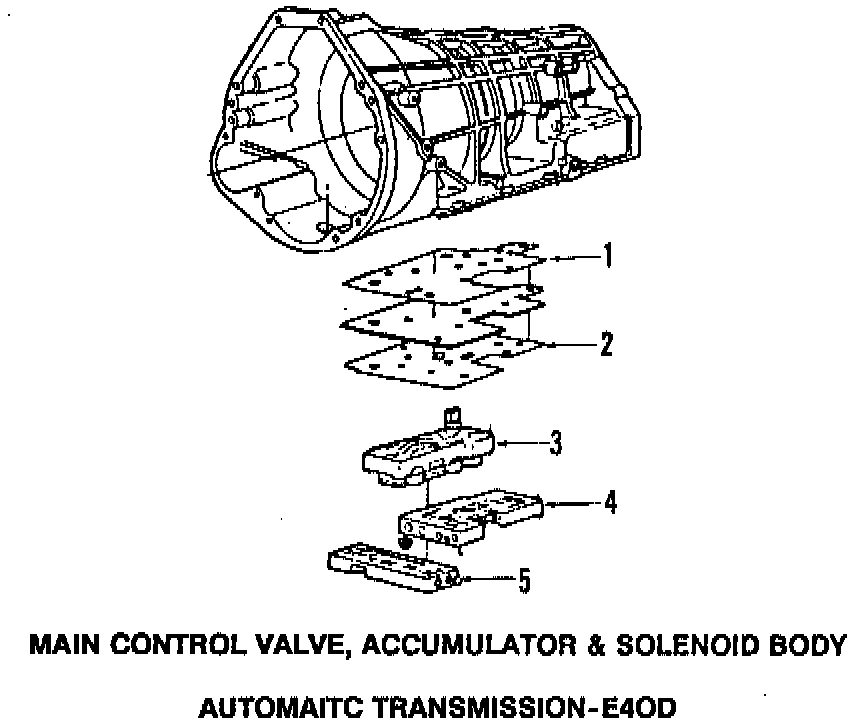 1
2
3
4
5

MAIN CONTROL VALVE, ACCUMULATOR & SOLENOID BODY

AUTOMAITC TRANSMISSION-E4OD