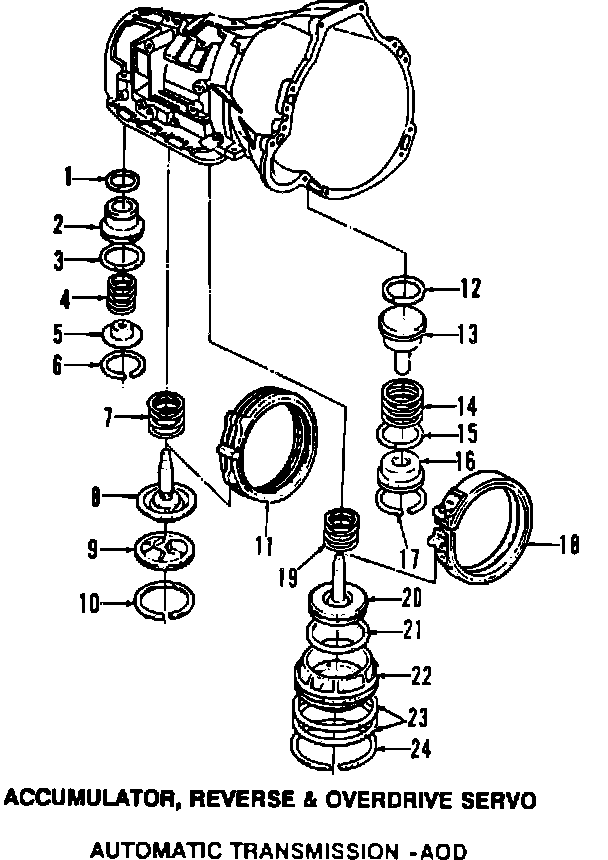 1
2
3
4
5
6
7
8
9
10
11
12
13
14
15
16
17
18
19
20
21
22
23
24

ACCUMULATOR, REVERSE & OVERDRIVE SERVO

AUTOMATIC TRANSMISSION -AOD