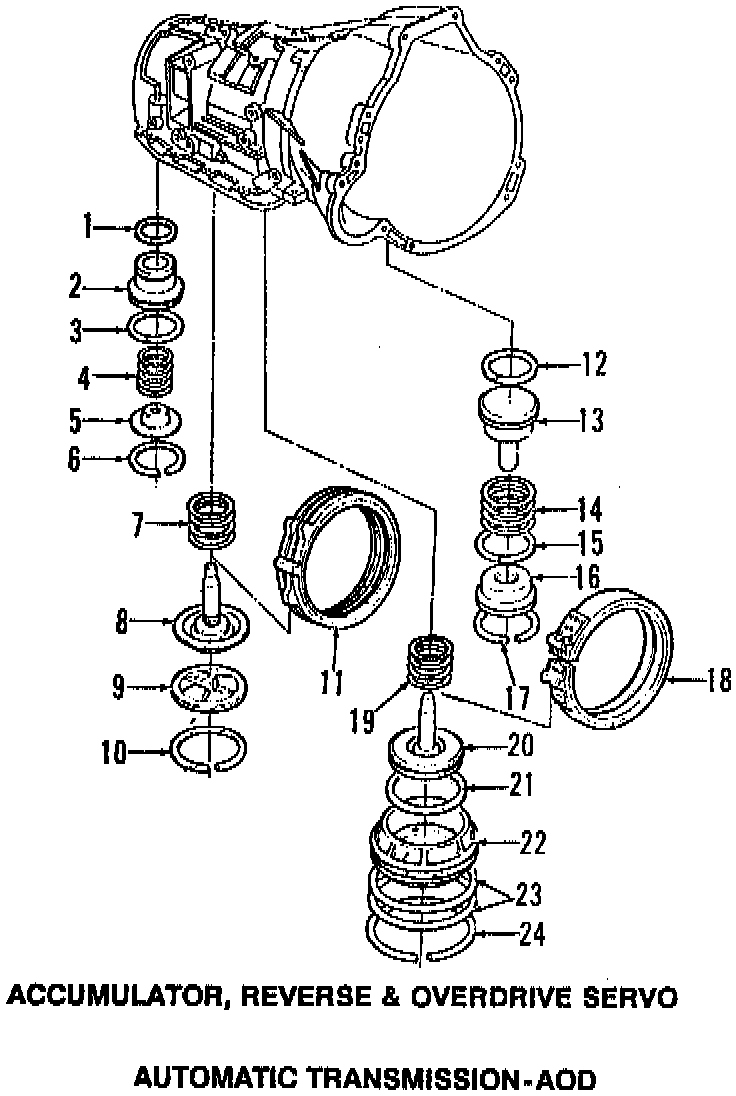 1
2
3
4
5
6
7
8
9
10
11
12
13
14
15
16
17
18
19
20
21
22
23
24

ACCUMULATOR, REVERSE & OVERDRIVE SERVO

AUTOMATIC TRANSMISSION-AOD