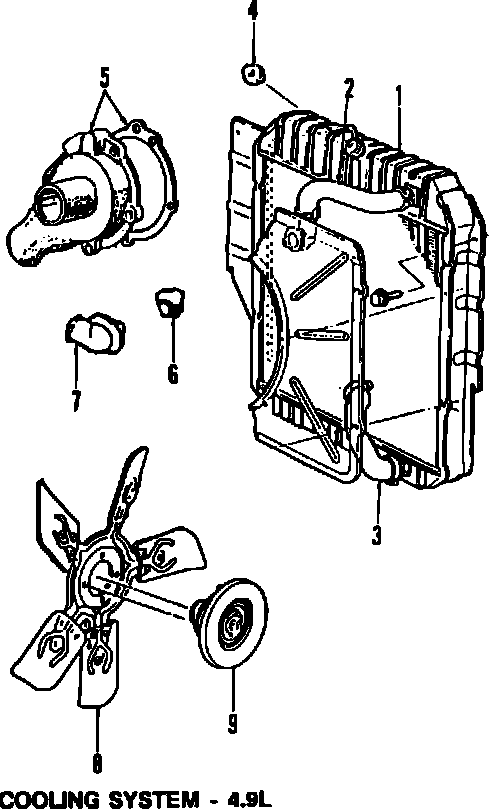 4
5
2
1
6
7
3
9
8
COOLING SYSTEM - 4.9L