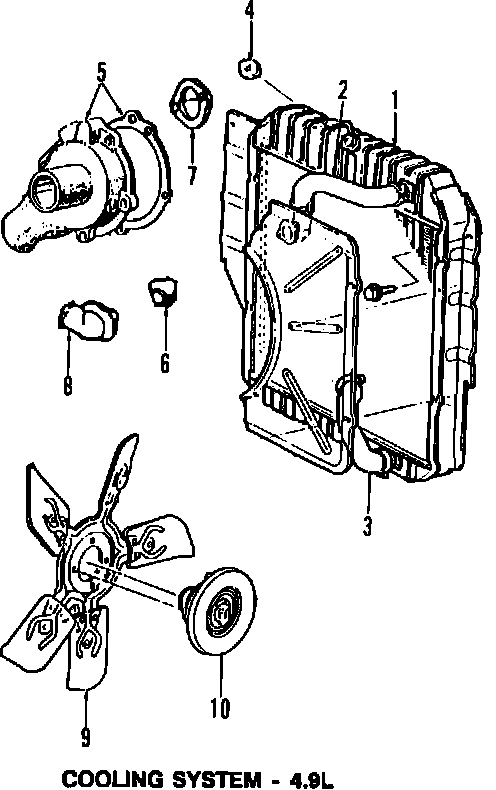 4
5
2
1
7
6
8
3
10
9
COOLING SYSTEM - 4.9L