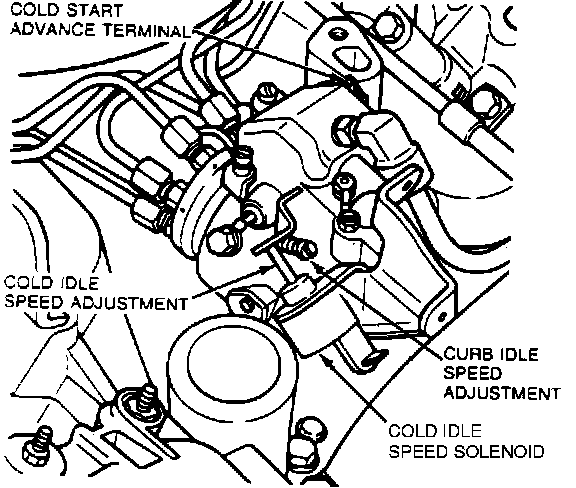 COLD START ADVANCE TERMINAL

COLD IDLE SPEED ADJUSTMENT

CURB IDLE SPEED ADJUSTMENT

COLD IDLE SPEED SOLENOID