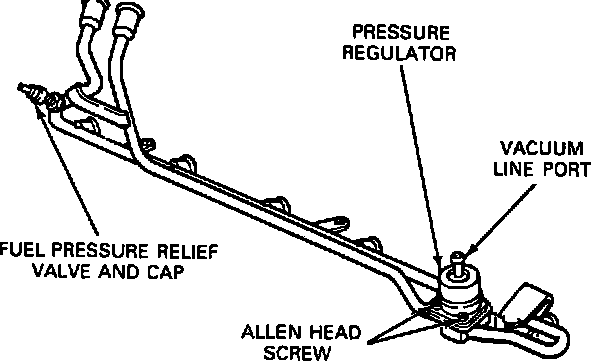 PRESSURE REGULATOR

VACUUM LINE PORT

FUEL PRESSURE RELIEF VALVE AND CAP

ALLEN HEAD SCREW