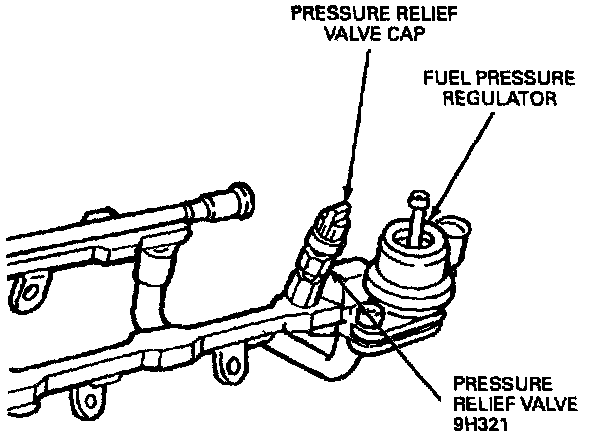 PRESSURE RELIEF VALVE CAP

FUEL PRESSURE REGULATOR

PRESSURE RELIEF VALVE 9H321