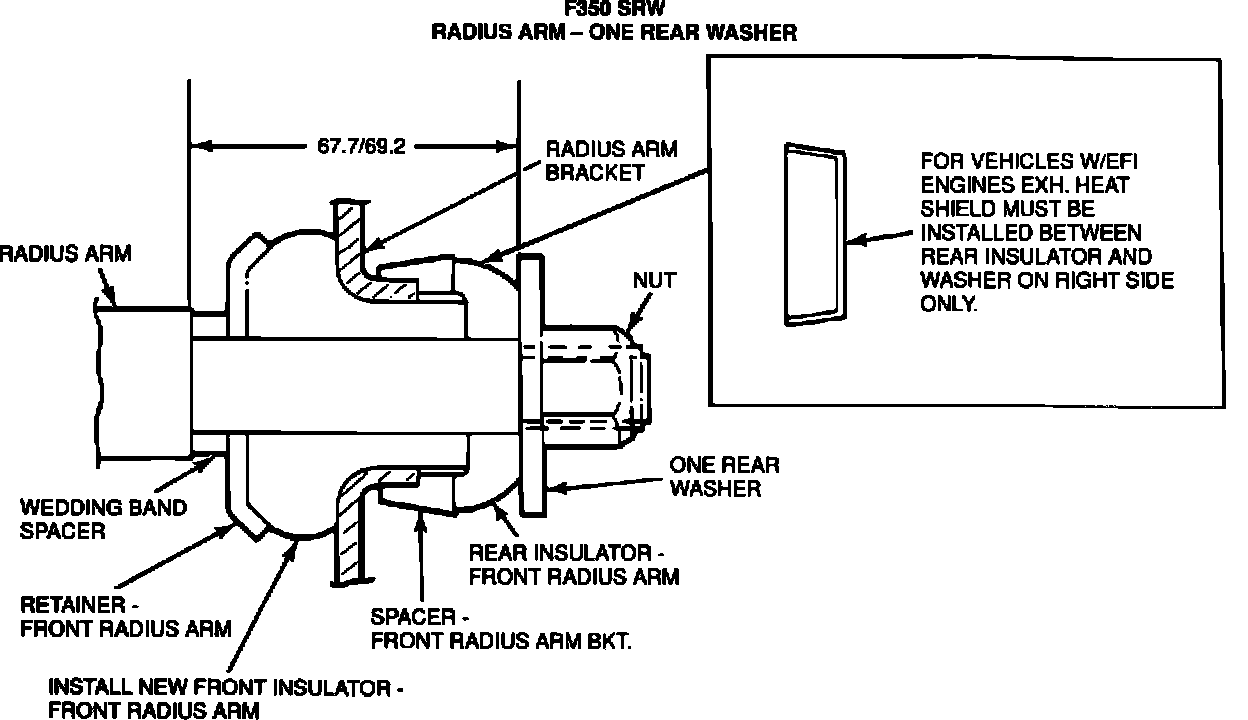 F350 SRW
RADIUS ARM – ONE REAR WASHER

67.7/69.2

RADIUS ARM BRACKET

FOR VEHICLES W/EFI ENGINES EXH. HEAT SHIELD MUST BE INSTALLED BETWEEN REAR INSULATOR AND WASHER ON RIGHT SIDE ONLY.

RADIUS ARM

NUT

ONE REAR WASHER

WEDDING BAND SPACER

REAR INSULATOR - FRONT RADIUS ARM

RETAINER - FRONT RADIUS ARM

SPACER - FRONT RADIUS ARM BKT.

INSTALL NEW FRONT INSULATOR - FRONT RADIUS ARM