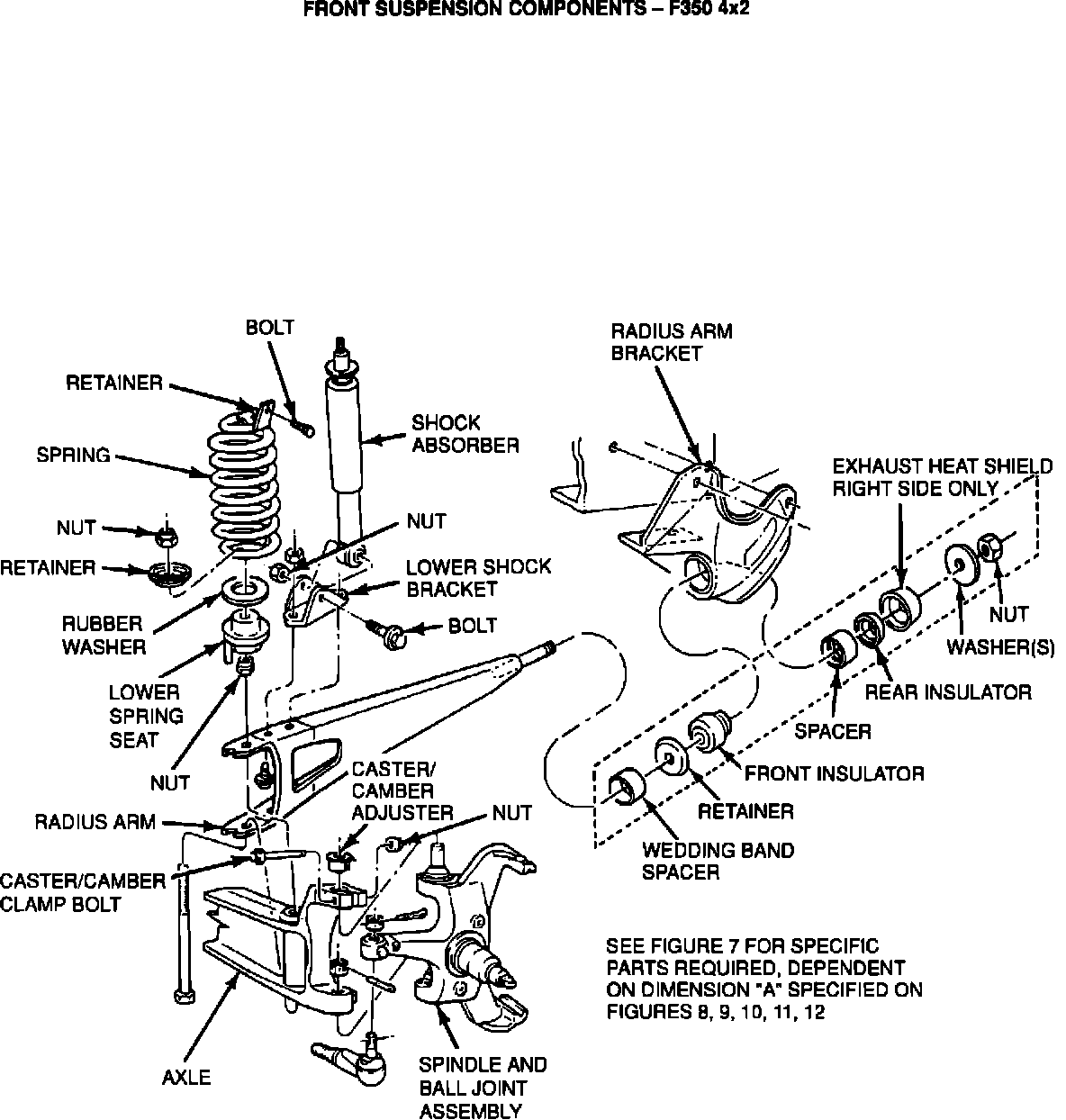 FRONT SUSPENSION COMPONENTS – F350 4x2

BOLT

RETAINER

SPRING

NUT

RETAINER

RUBBER WASHER

LOWER SPRING SEAT

NUT

RADIUS ARM

CASTER/CAMBER CLAMP BOLT

AXLE

SHOCK ABSORBER

NUT

LOWER SHOCK BRACKET

BOLT

CASTER/ CAMBER ADJUSTER

NUT

SPINDLE AND BALL JOINT ASSEMBLY

RADIUS ARM BRACKET

EXHAUST HEAT SHIELD RIGHT SIDE ONLY

NUT

WASHER(S)

REAR INSULATOR

SPACER

FRONT INSULATOR

RETAINER

WEDDING BAND SPACER

SEE FIGURE 7 FOR SPECIFIC PARTS REQUIRED, DEPENDENT ON DIMENSION "A" SPECIFIED ON FIGURES 8, 9, 10, 11, 12