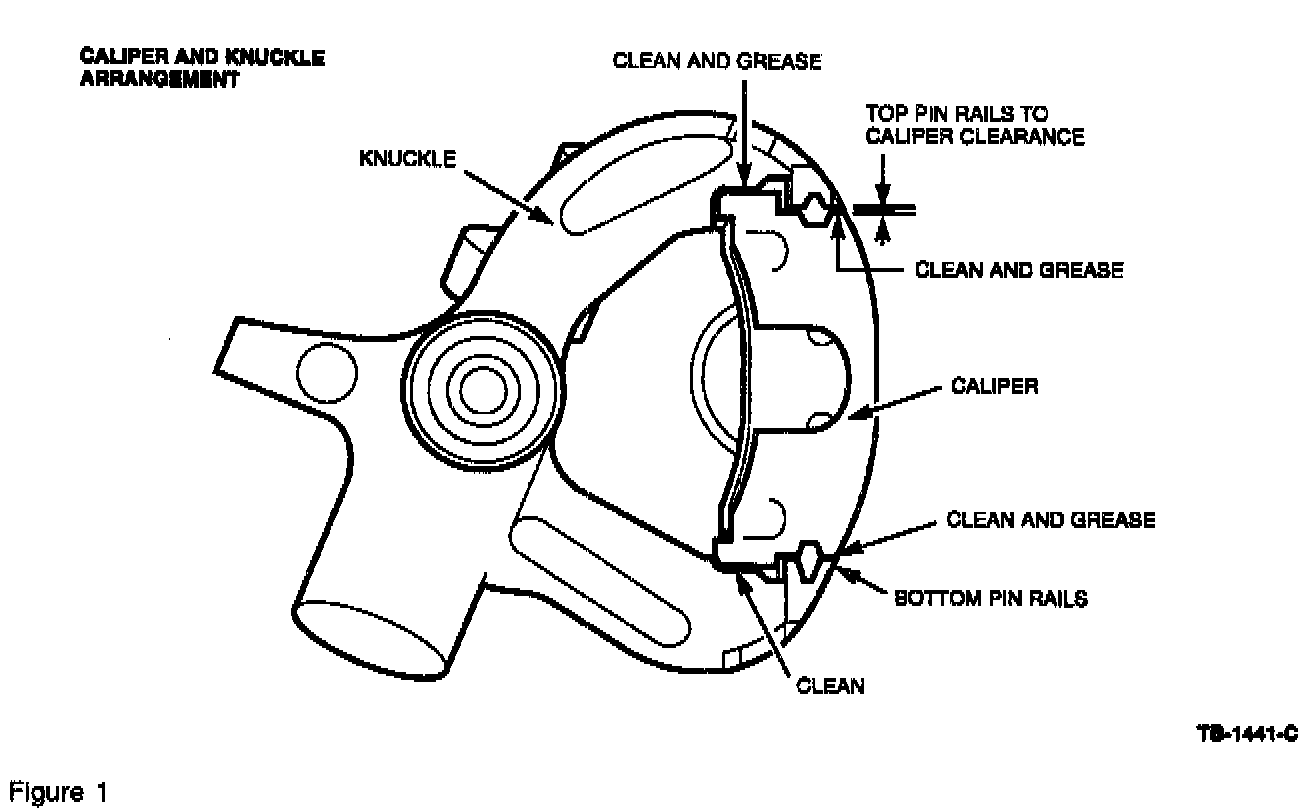 CALIPER AND KNUCKLE ARRANGEMENT

CLEAN AND GREASE

TOP PIN RAILS TO CALIPER CLEARANCE

KNUCKLE

CLEAN AND GREASE

CALIPER

CLEAN AND GREASE

BOTTOM PIN RAILS

CLEAN

TB-1441-C

Figure 1