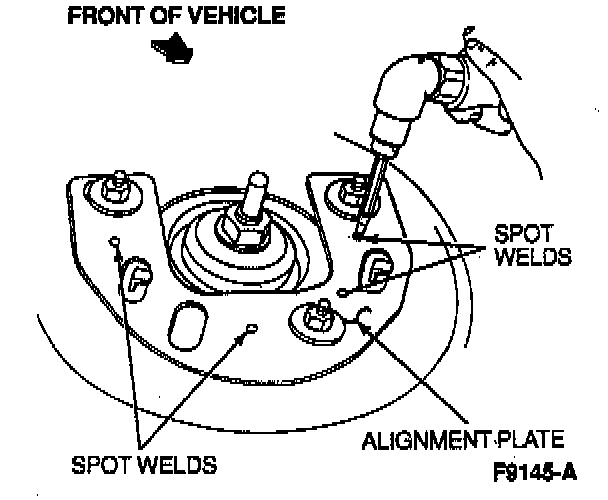 FRONT OF VEHICLE

SPOT WELDS

ALIGNMENT PLATE

SPOT WELDS

F9145-A