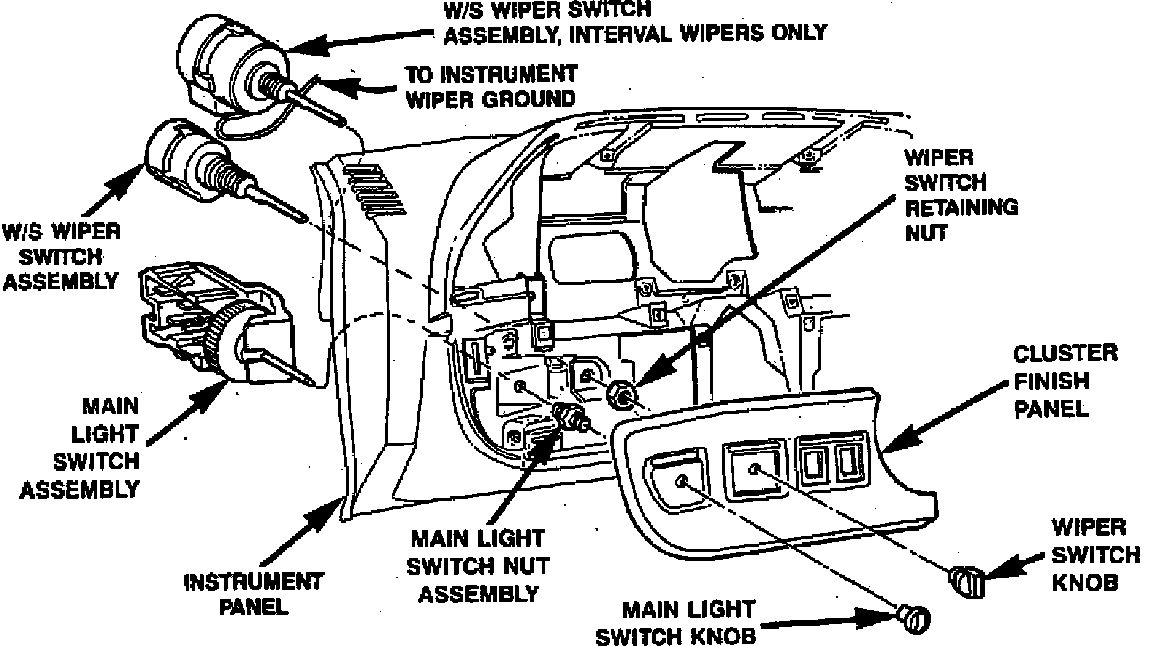 W/S WIPER SWITCH ASSEMBLY, INTERVAL WIPERS ONLY

TO INSTRUMENT WIPER GROUND

W/S WIPER SWITCH ASSEMBLY

WIPER SWITCH RETAINING NUT

MAIN LIGHT SWITCH ASSEMBLY

CLUSTER FINISH PANEL

INSTRUMENT PANEL

MAIN LIGHT SWITCH NUT ASSEMBLY

WIPER SWITCH KNOB

MAIN LIGHT SWITCH KNOB