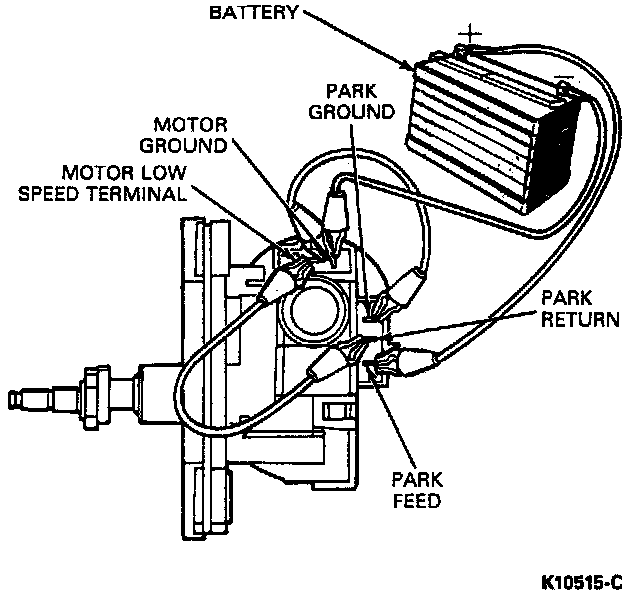 BATTERY

+

−

PARK GROUND

MOTOR GROUND

MOTOR LOW SPEED TERMINAL

PARK RETURN

PARK FEED

K10515-C