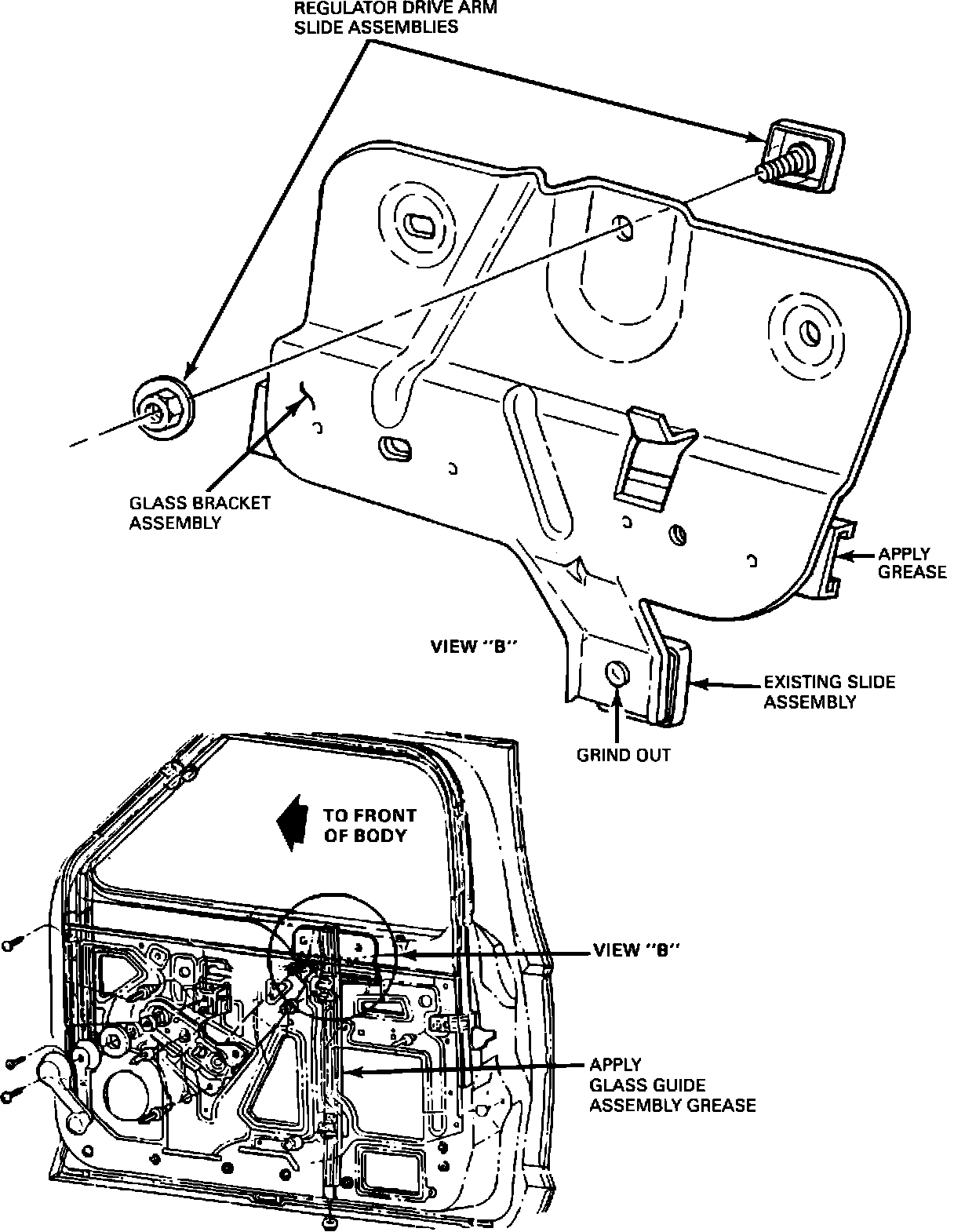 REGULATOR DRIVE ARM
SLIDE ASSEMBLIES

GLASS BRACKET
ASSEMBLY

APPLY
GREASE

VIEW "B"

EXISTING SLIDE
ASSEMBLY

GRIND OUT

TO FRONT
OF BODY

VIEW "B"

APPLY
GLASS GUIDE
ASSEMBLY GREASE