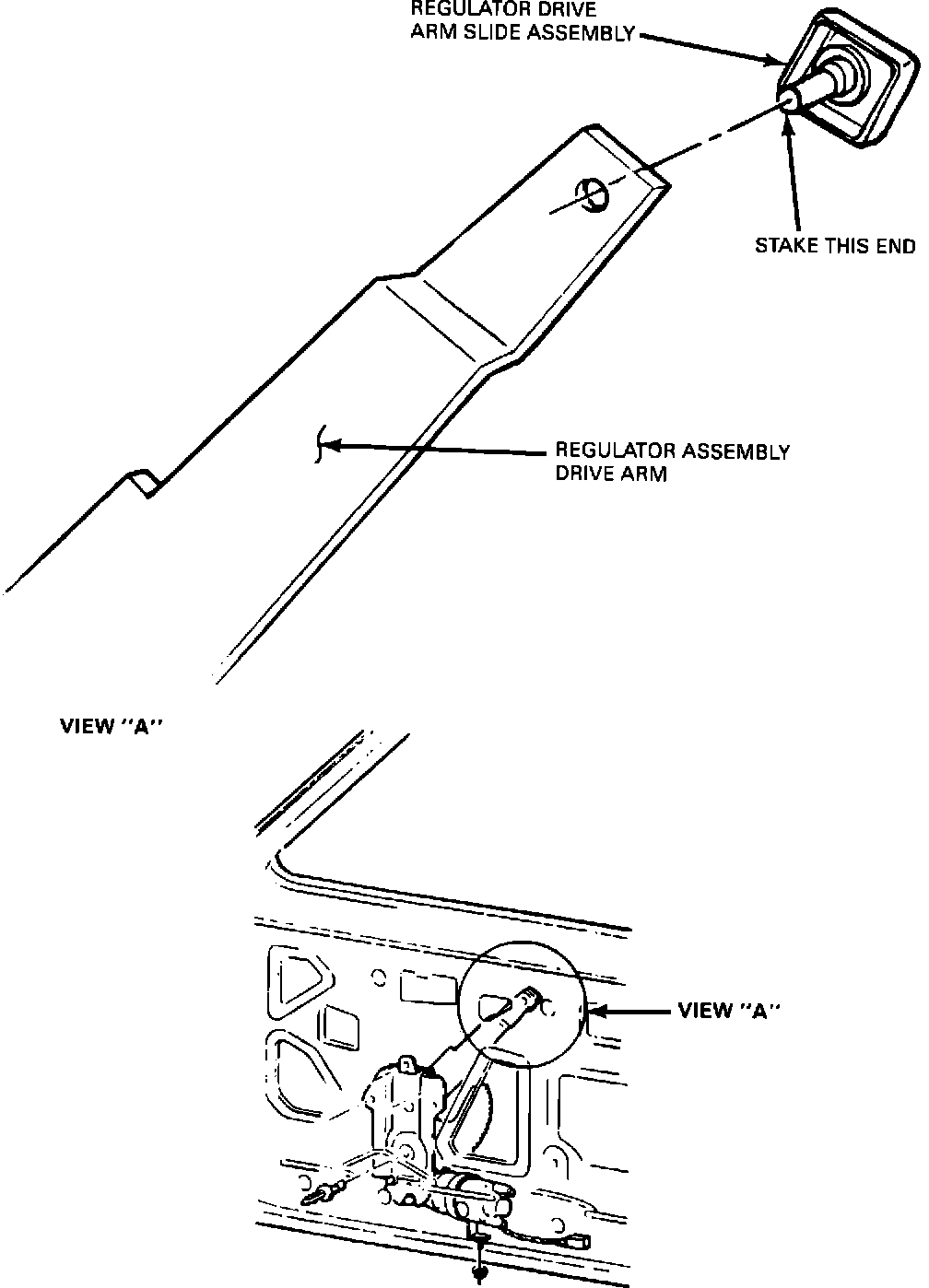 REGULATOR DRIVE ARM SLIDE ASSEMBLY

STAKE THIS END

REGULATOR ASSEMBLY DRIVE ARM

VIEW "A"

VIEW "A"