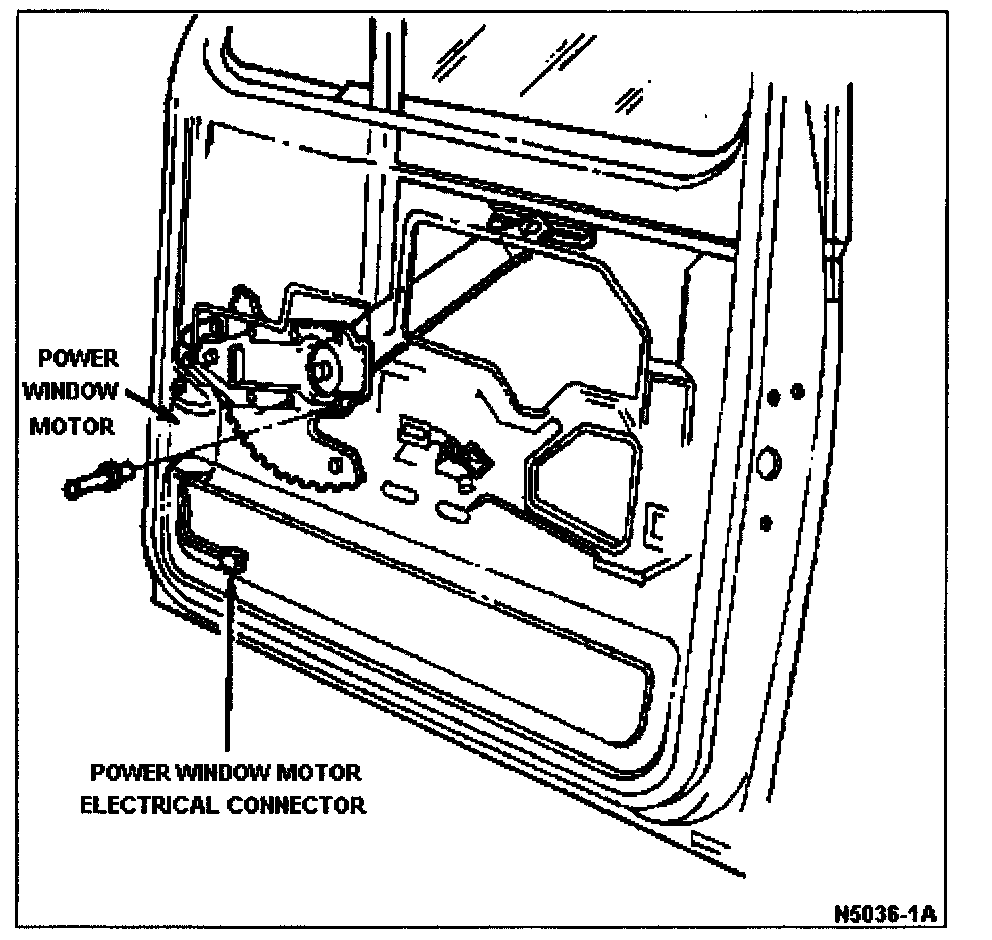 POWER WINDOW MOTOR

POWER WINDOW MOTOR ELECTRICAL CONNECTOR

N5036-1A