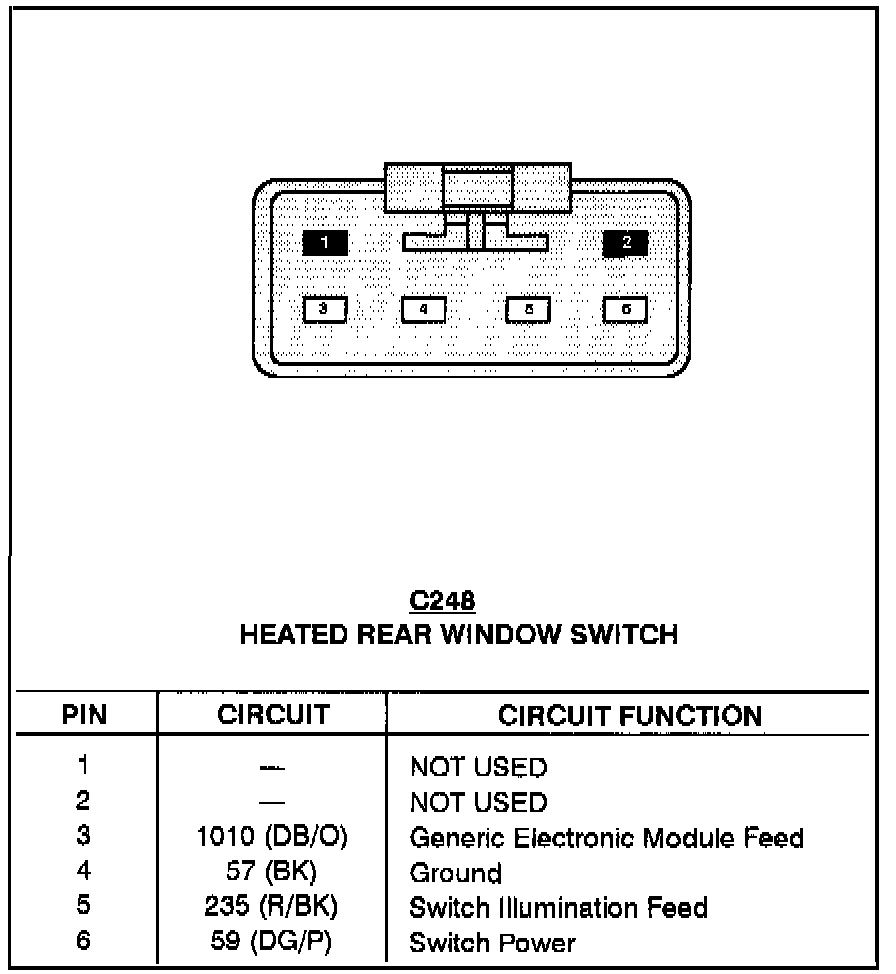 1
2
3
4
5
6

C248
HEATED REAR WINDOW SWITCH

| PIN | CIRCUIT | CIRCUIT FUNCTION |
|---|---|---|
| 1 | — | NOT USED |
| 2 | — | NOT USED |
| 3 | 1010 (DB/O) | Generic Electronic Module Feed |
| 4 | 57 (BK) | Ground |
| 5 | 235 (R/BK) | Switch Illumination Feed |
| 6 | 59 (DG/P) | Switch Power |