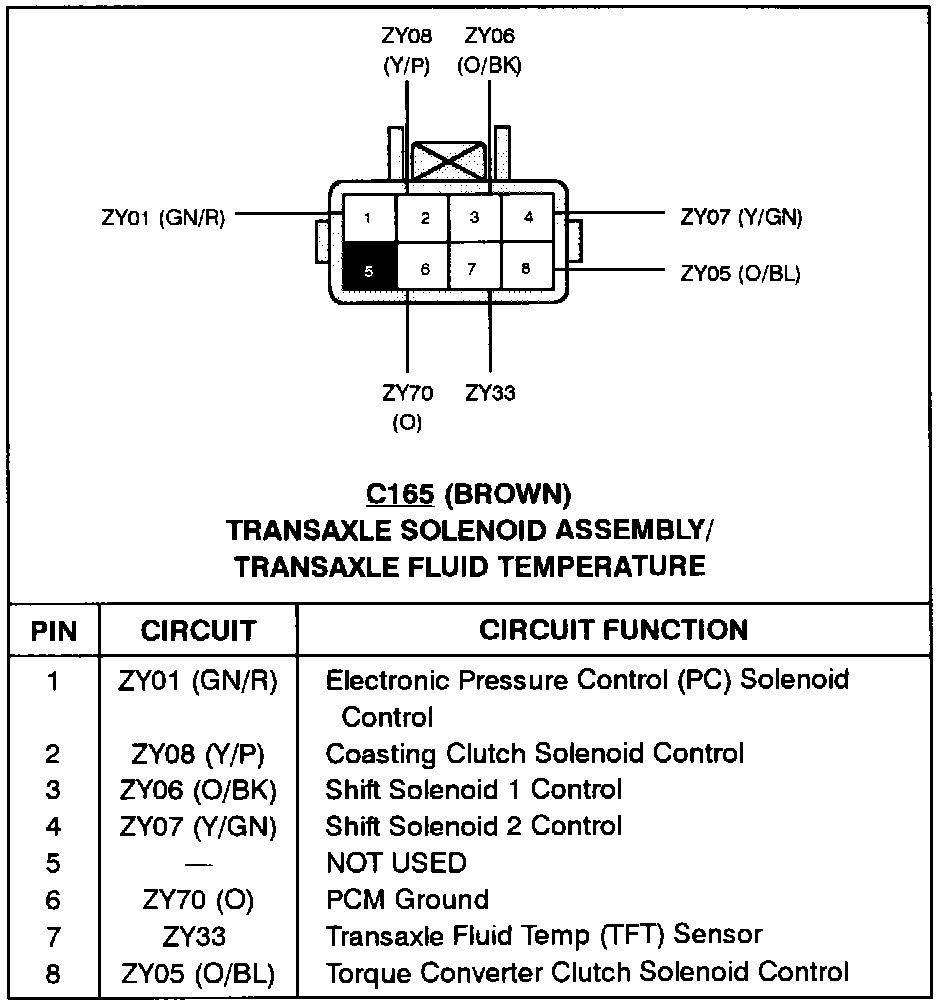 ZY08 (Y/P)
ZY06 (O/BK)
ZY01 (GN/R)
1 2 3 4
5 6 7 8
ZY07 (Y/GN)
ZY05 (O/BL)
ZY70 (O)
ZY33

C165 (BROWN)
TRANSAXLE SOLENOID ASSEMBLY/
TRANSAXLE FLUID TEMPERATURE

| PIN | CIRCUIT | CIRCUIT FUNCTION |
|---|---|---|
| 1 | ZY01 (GN/R) | Electronic Pressure Control (PC) Solenoid Control |
| 2 | ZY08 (Y/P) | Coasting Clutch Solenoid Control |
| 3 | ZY06 (O/BK) | Shift Solenoid 1 Control |
| 4 | ZY07 (Y/GN) | Shift Solenoid 2 Control |
| 5 | — | NOT USED |
| 6 | ZY70 (O) | PCM Ground |
| 7 | ZY33 | Transaxle Fluid Temp (TFT) Sensor |
| 8 | ZY05 (O/BL) | Torque Converter Clutch Solenoid Control |