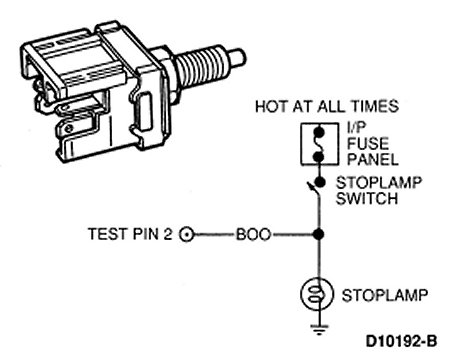 HOT AT ALL TIMES

I/P
FUSE
PANEL

STOPLAMP
SWITCH

TEST PIN 2

BOO

STOPLAMP

D10192-B