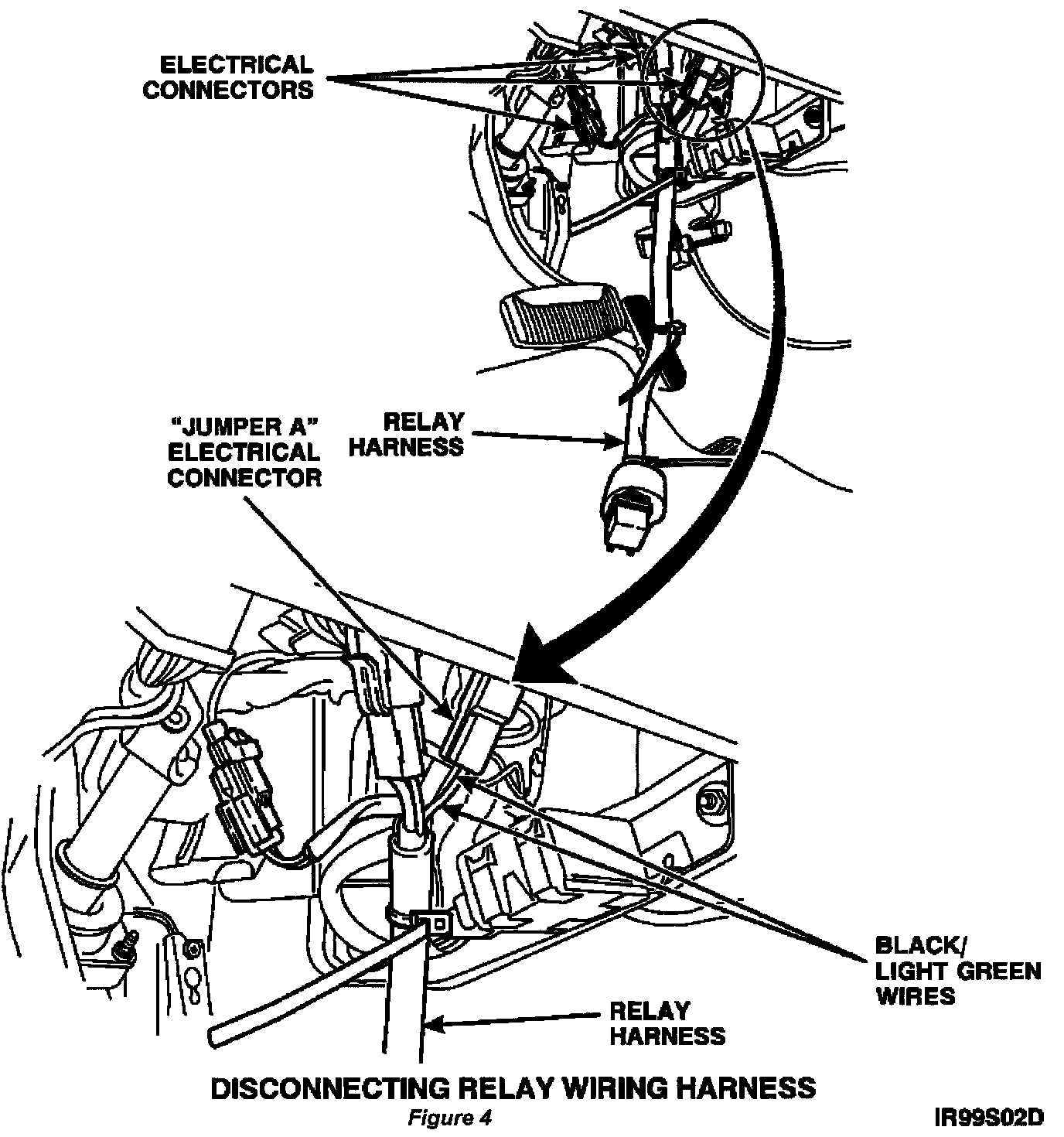 ELECTRICAL CONNECTORS

"JUMPER A" ELECTRICAL CONNECTOR

RELAY HARNESS

BLACK/ LIGHT GREEN WIRES

RELAY HARNESS

DISCONNECTING RELAY WIRING HARNESS

Figure 4

IR99S02D