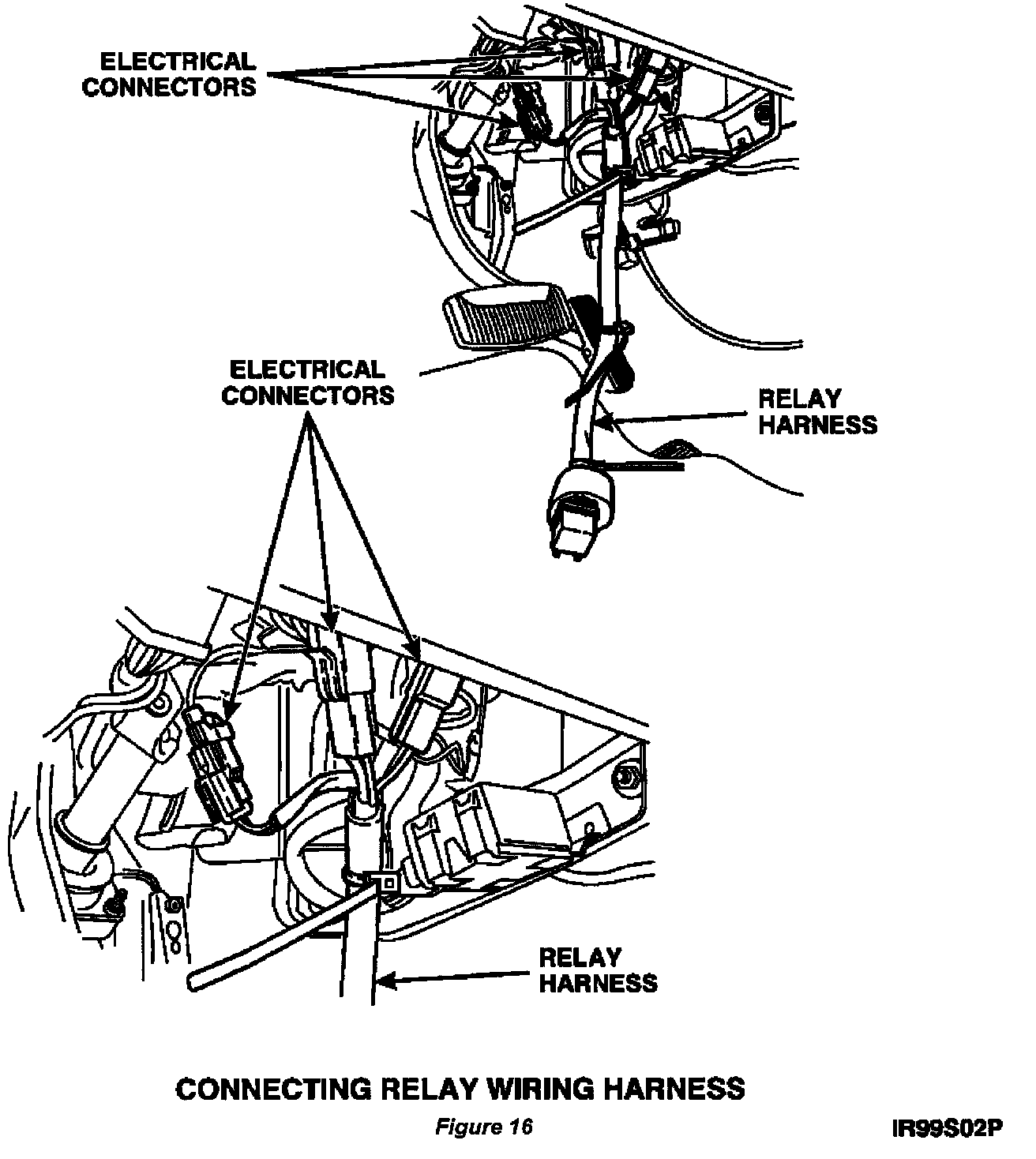 ELECTRICAL CONNECTORS

ELECTRICAL CONNECTORS

RELAY HARNESS

RELAY HARNESS

CONNECTING RELAY WIRING HARNESS

Figure 16

IR99S02P