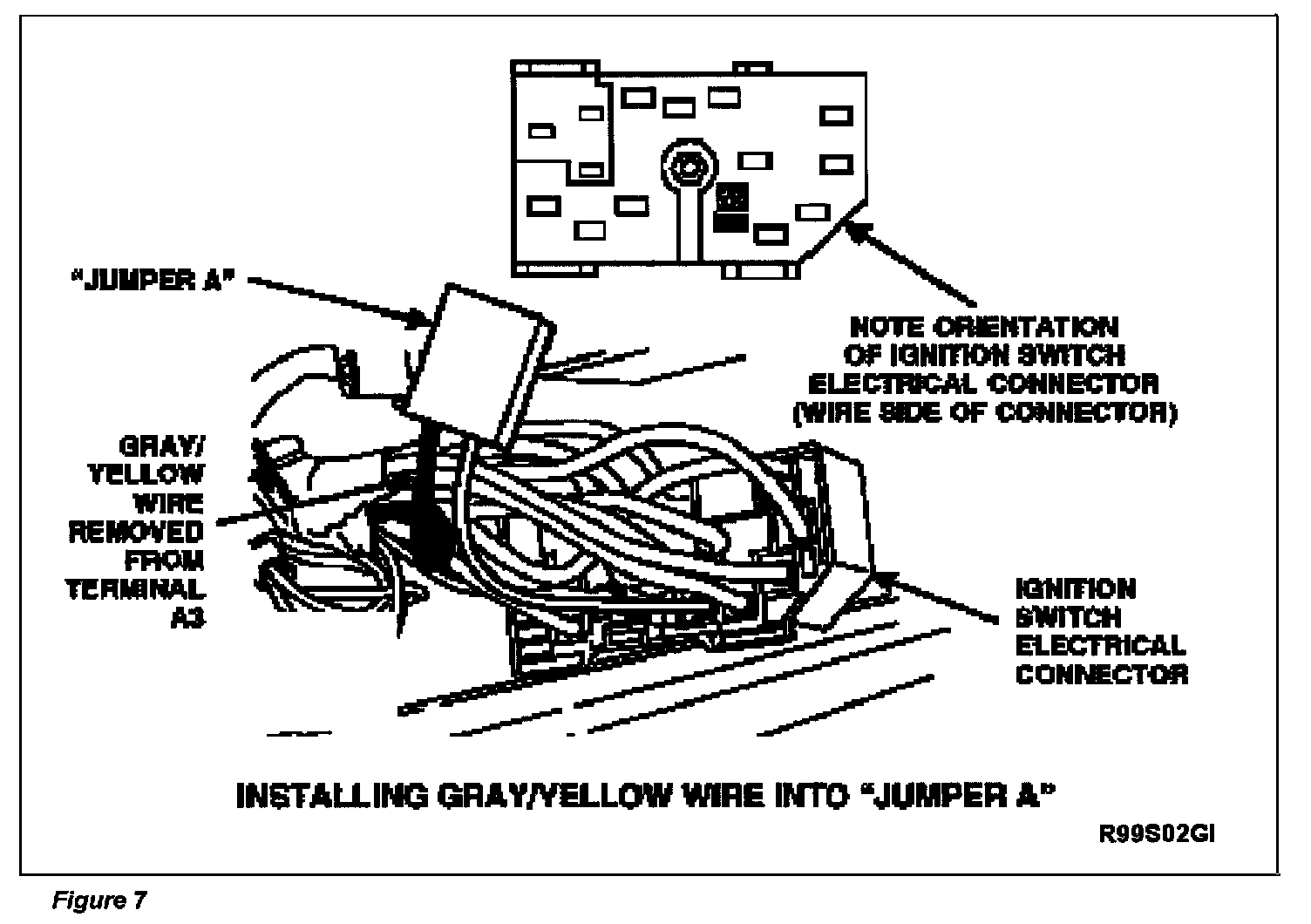 "JUMPER A"

NOTE ORIENTATION OF IGNITION SWITCH ELECTRICAL CONNECTOR (WIRE SIDE OF CONNECTOR)

GRAY/ YELLOW WIRE REMOVED FROM TERMINAL A3

IGNITION SWITCH ELECTRICAL CONNECTOR

INSTALLING GRAY/YELLOW WIRE INTO "JUMPER A"

R99S02GI

Figure 7