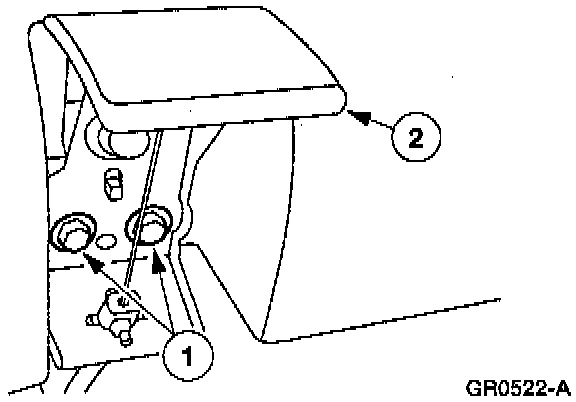 2

1

GR0522-A