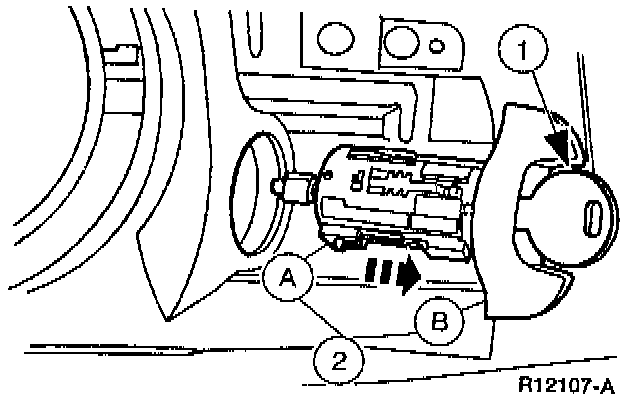 1
A
B
2
R12107-A