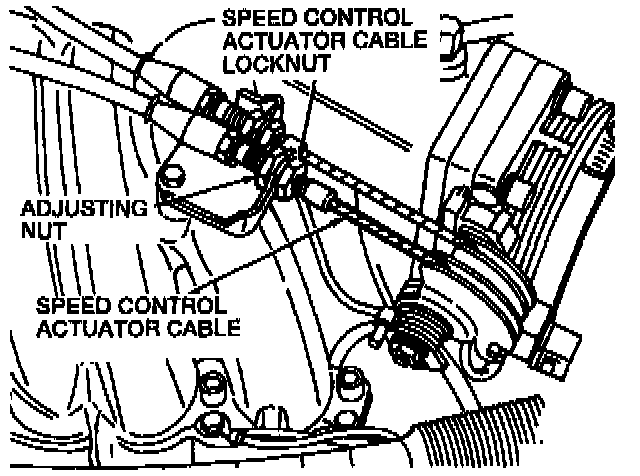 SPEED CONTROL ACTUATOR CABLE LOCKNUT

ADJUSTING NUT

SPEED CONTROL ACTUATOR CABLE