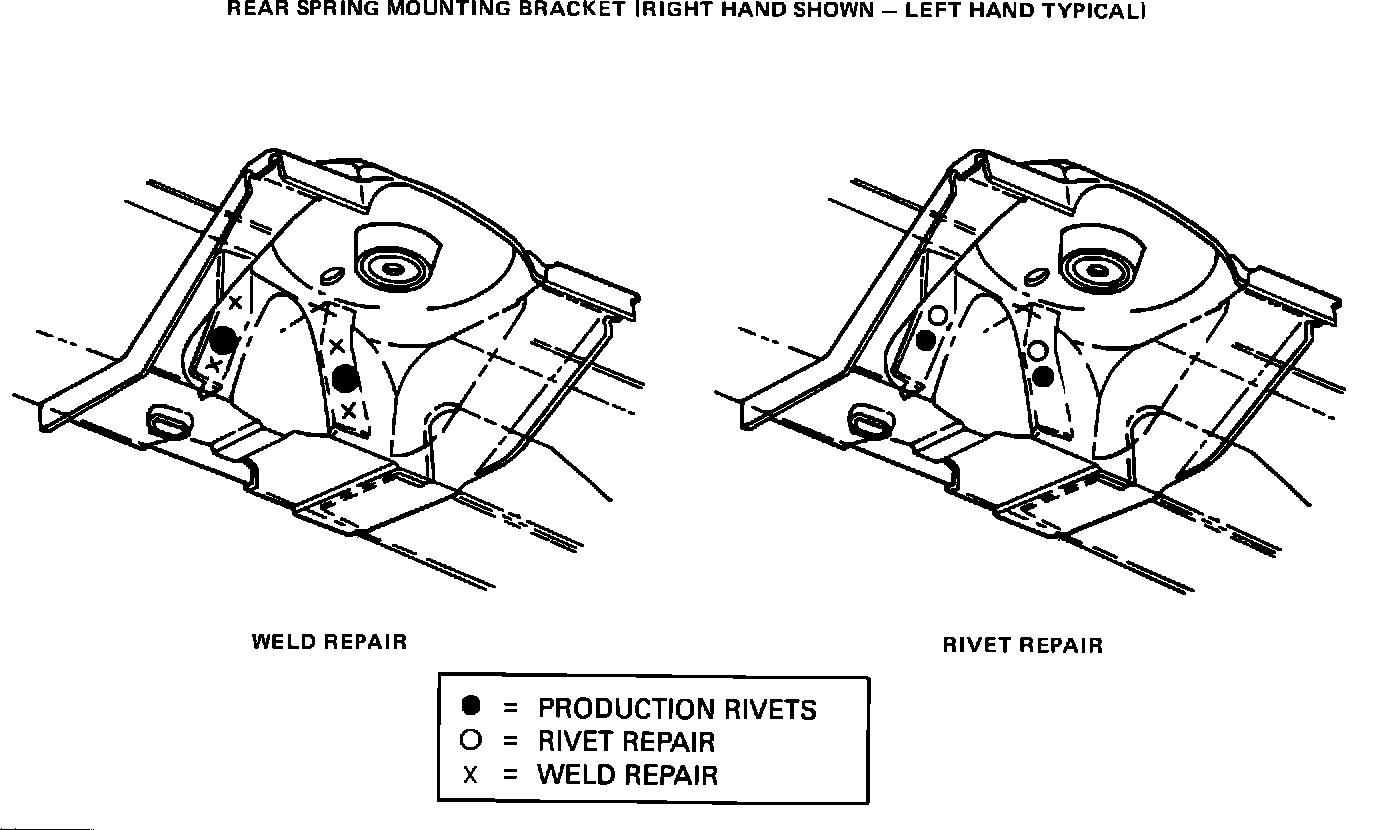 REAR SPRING MOUNTING BRACKET (RIGHT HAND SHOWN — LEFT HAND TYPICAL)

WELD REPAIR

RIVET REPAIR

● = PRODUCTION RIVETS
○ = RIVET REPAIR
X = WELD REPAIR