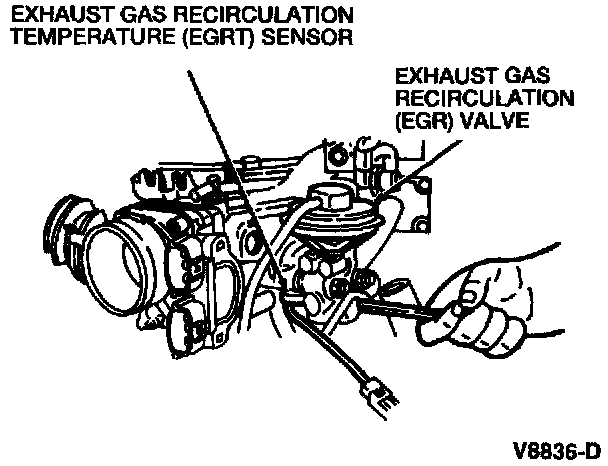 EXHAUST GAS RECIRCULATION TEMPERATURE (EGRT) SENSOR

EXHAUST GAS RECIRCULATION (EGR) VALVE

V8836-D