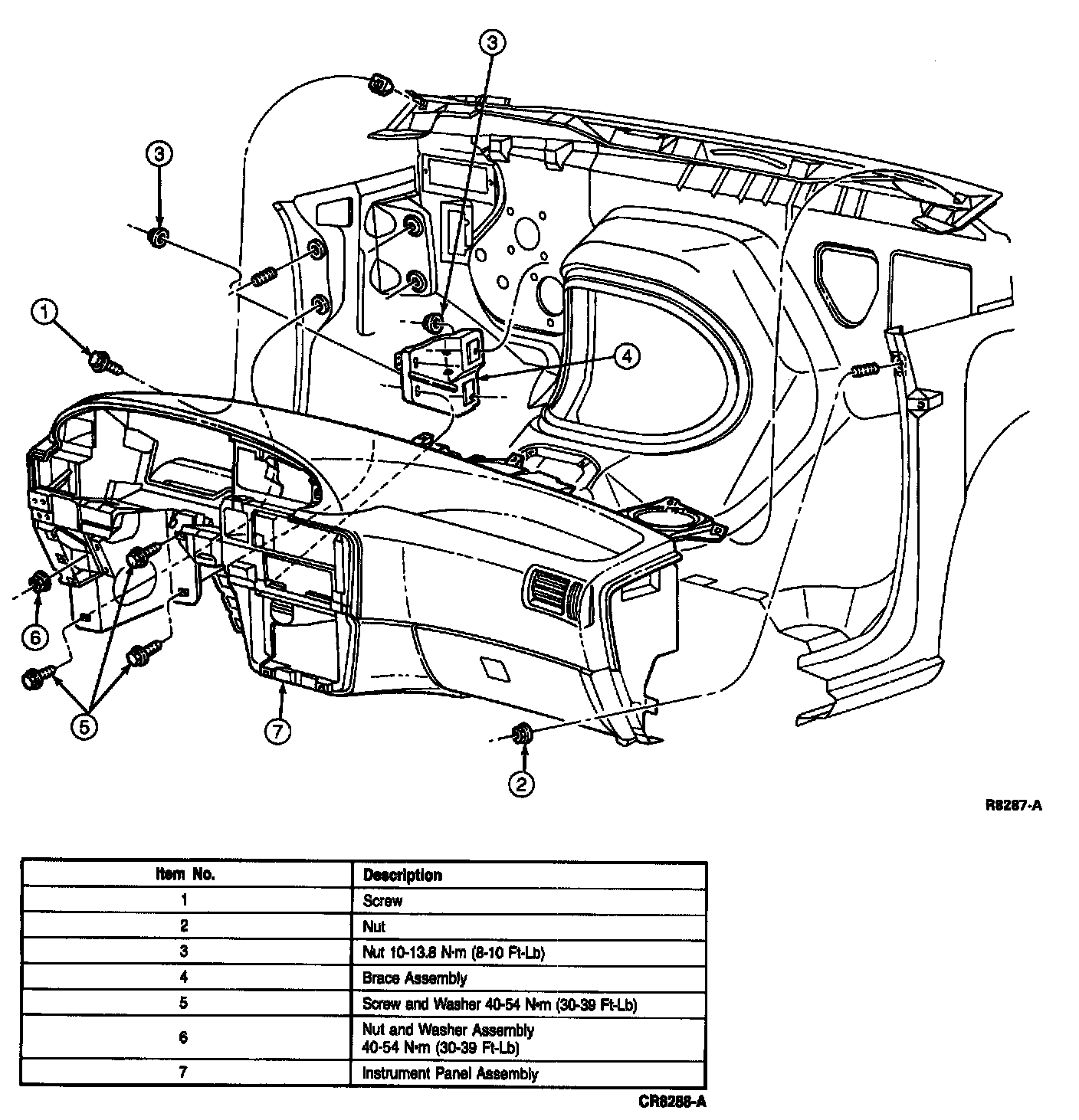 3

3

1

4

6

5

7

2

R8287-A

| Item No. | Description |
|---|---|
| 1 | Screw |
| 2 | Nut |
| 3 | Nut 10-13.8 N·m (8-10 Ft-Lb) |
| 4 | Brace Assembly |
| 5 | Screw and Washer 40-54 N·m (30-39 Ft-Lb) |
| 6 | Nut and Washer Assembly 40-54 N·m (30-39 Ft-Lb) |
| 7 | Instrument Panel Assembly |

CR8288-A