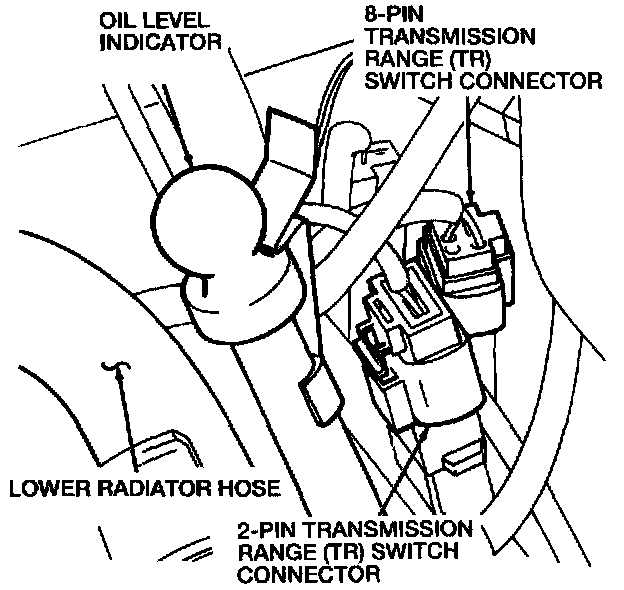 OIL LEVEL INDICATOR

8-PIN TRANSMISSION RANGE (TR) SWITCH CONNECTOR

LOWER RADIATOR HOSE

2-PIN TRANSMISSION RANGE (TR) SWITCH CONNECTOR