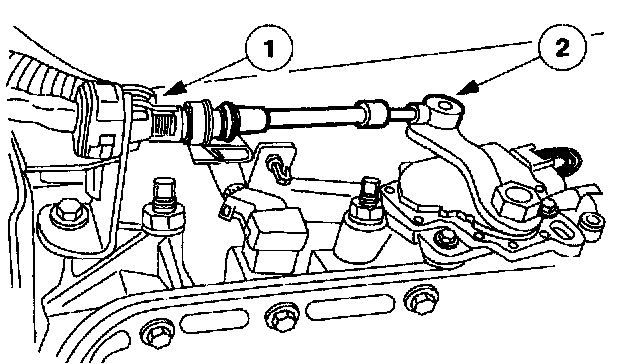 1
2