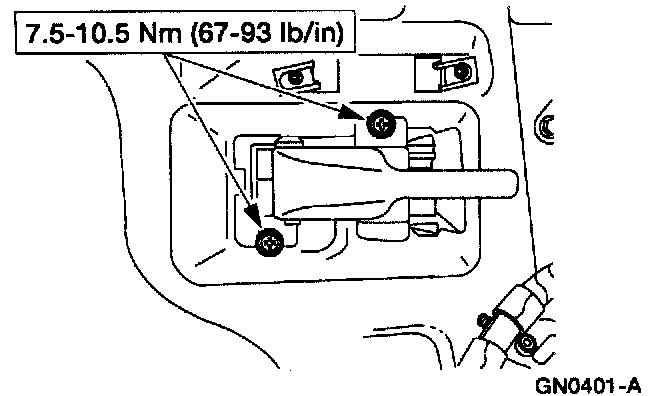 7.5-10.5 Nm (67-93 lb/in)

GN0401-A