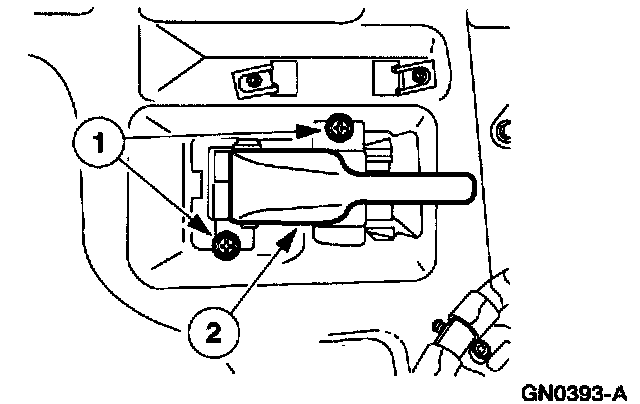 1

2

GN0393-A